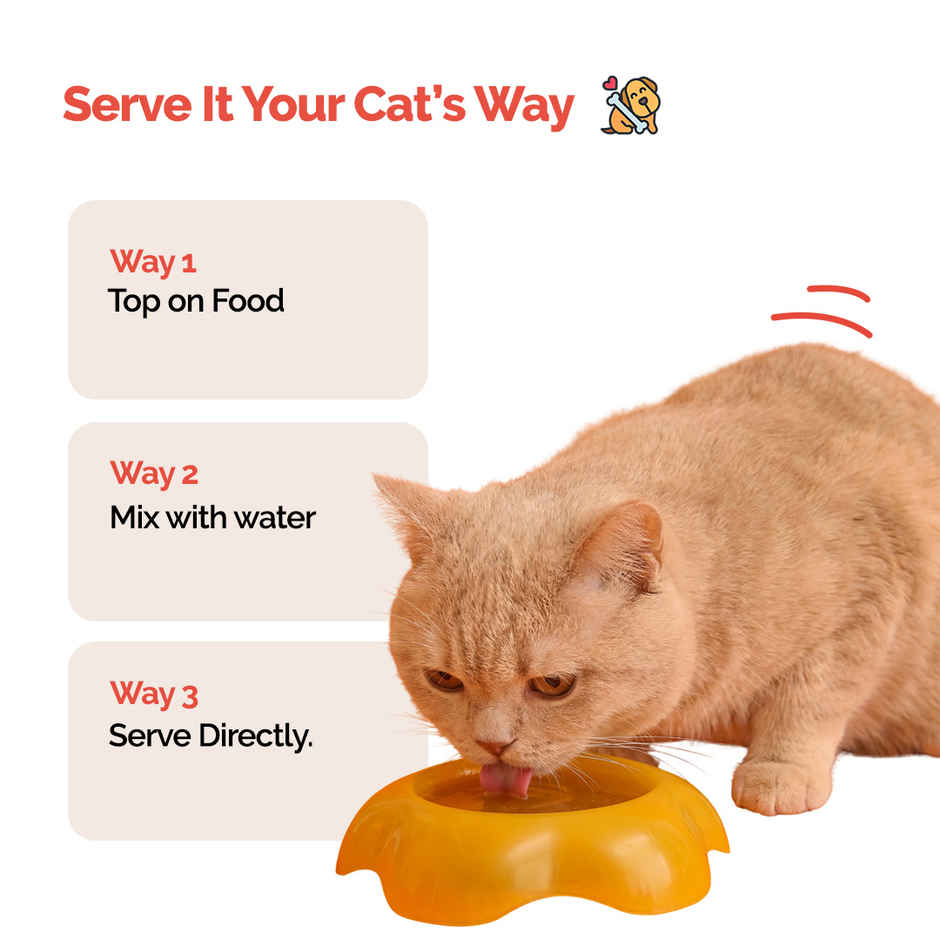 Serve It Your Cat's Way

Way 1
Top on Food

Way 2
Mix with water

Way 3
Serve Directly.