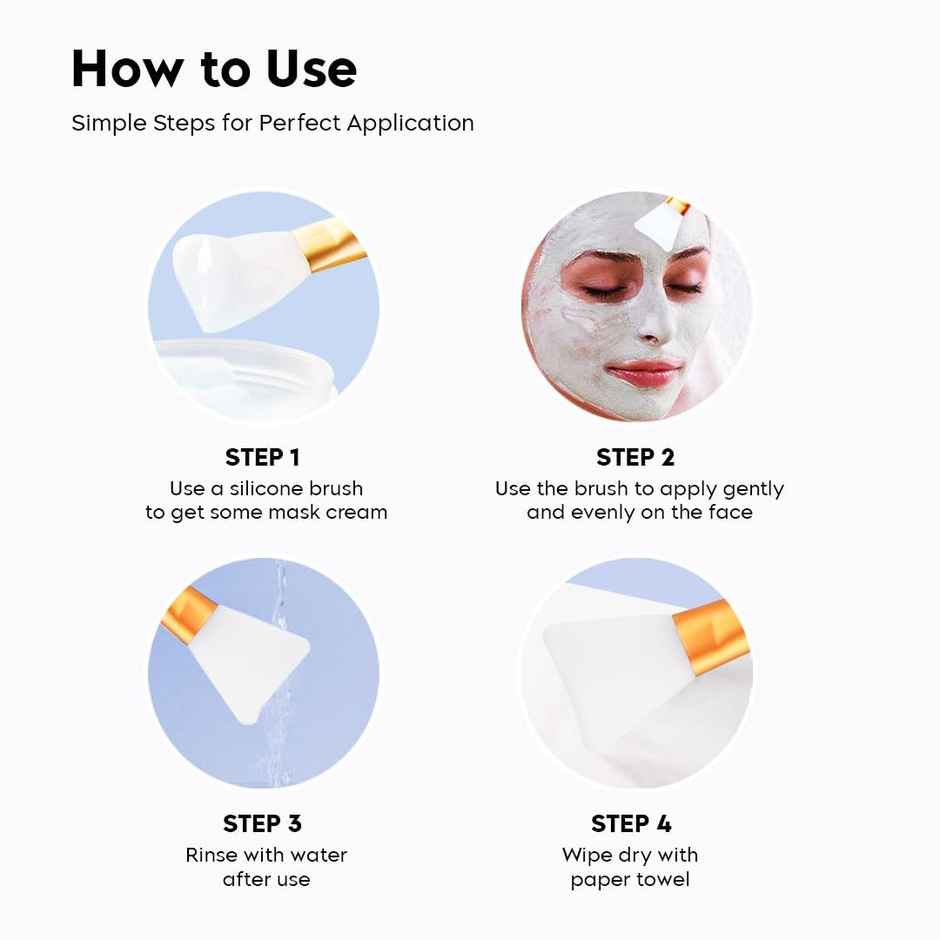 How to Use

Simple Steps for Perfect Application

STEP 1
Use a silicone brush to get some mask cream

STEP 2
Use the brush to apply gently and evenly on the face

STEP 3
Rinse with water after use

STEP 4
Wipe dry with paper towel