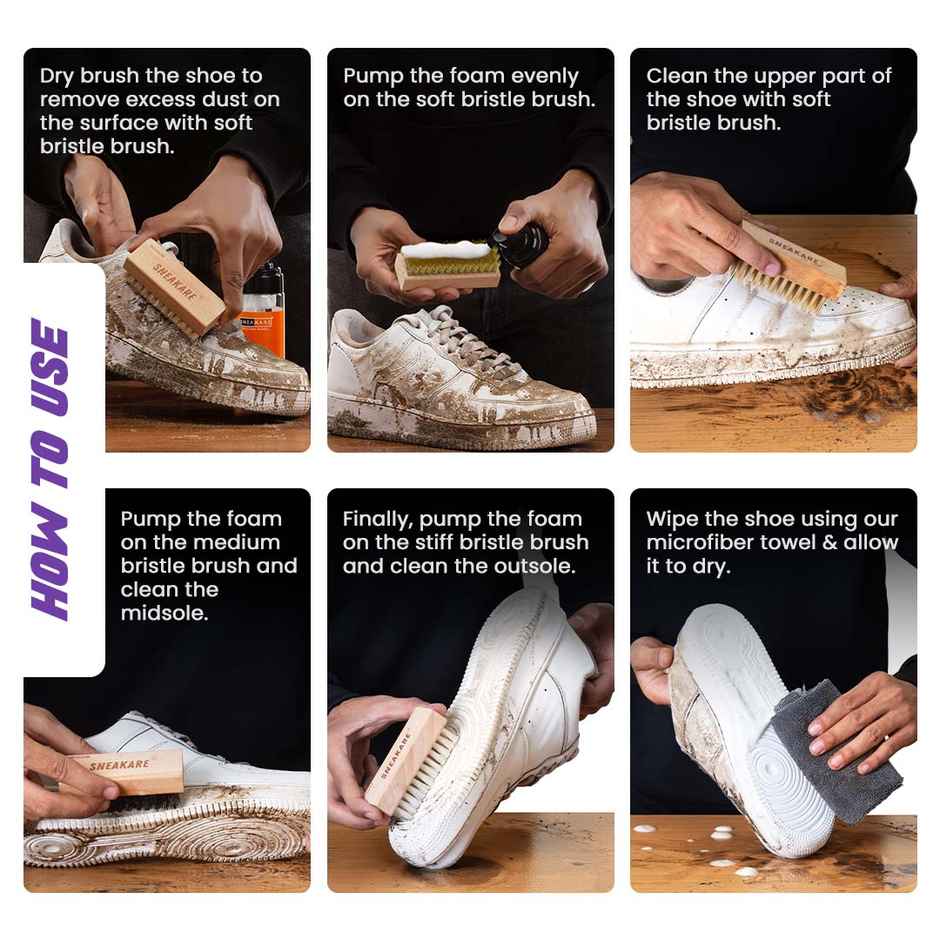 HOW TO USE

Dry brush the shoe to remove excess dust on the surface with soft bristle brush.

SNEAKARE

SNEAKARE

Pump the foam evenly on the soft bristle brush.

Clean the upper part of the shoe with soft bristle brush.

SNEAKARE

Pump the foam on the medium bristle brush and clean the midsole.

SNEAKARE

Finally, pump the foam on the stiff bristle brush and clean the outsole.

SNEAKARE

Wipe the shoe using our microfiber towel & allow it to dry.