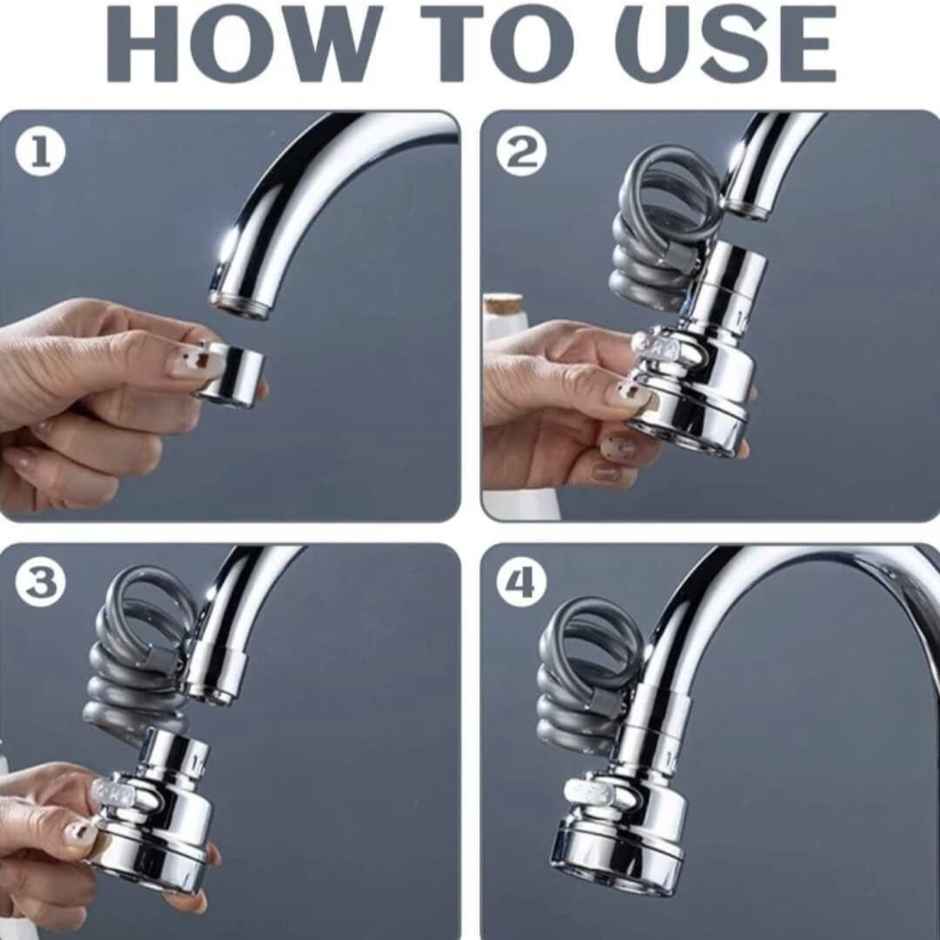 HOW TO USE

1

2

3

4