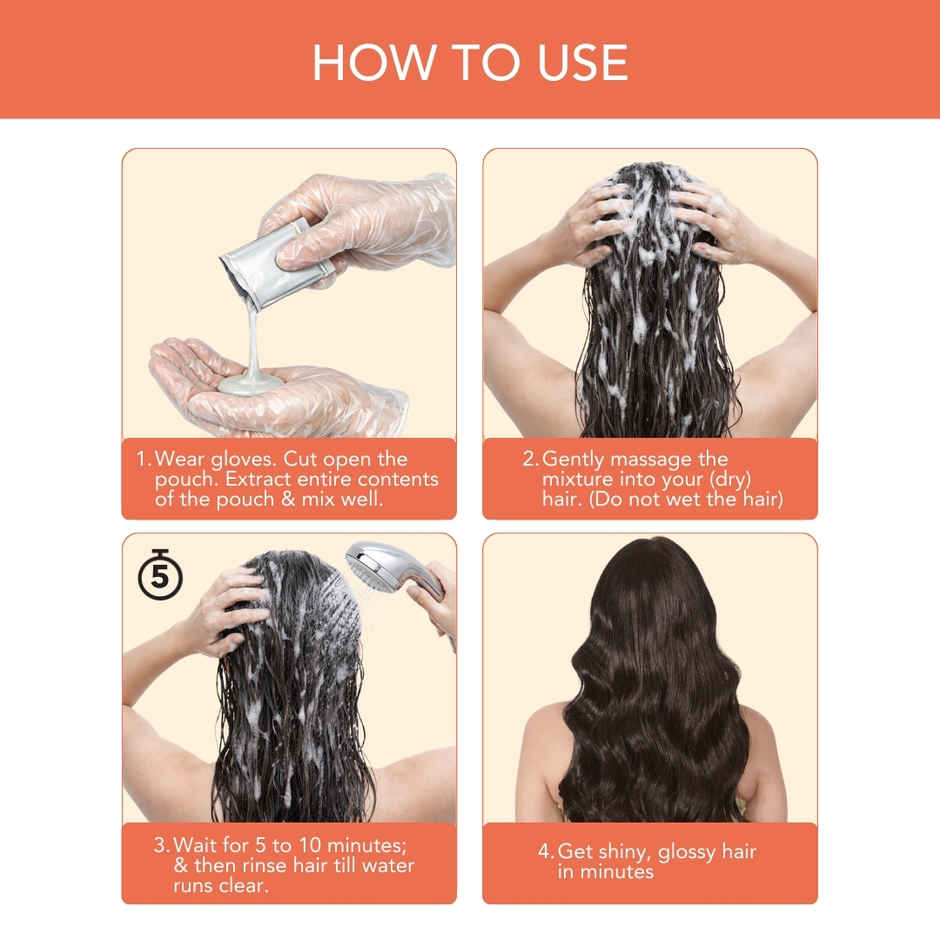 HOW TO USE

1. Wear gloves. Cut open the pouch. Extract entire contents of the pouch & mix well.

2. Gently massage the mixture into your (dry) hair. (Do not wet the hair)

5

3. Wait for 5 to 10 minutes; & then rinse hair till water runs clear.

4. Get shiny, glossy hair in minutes