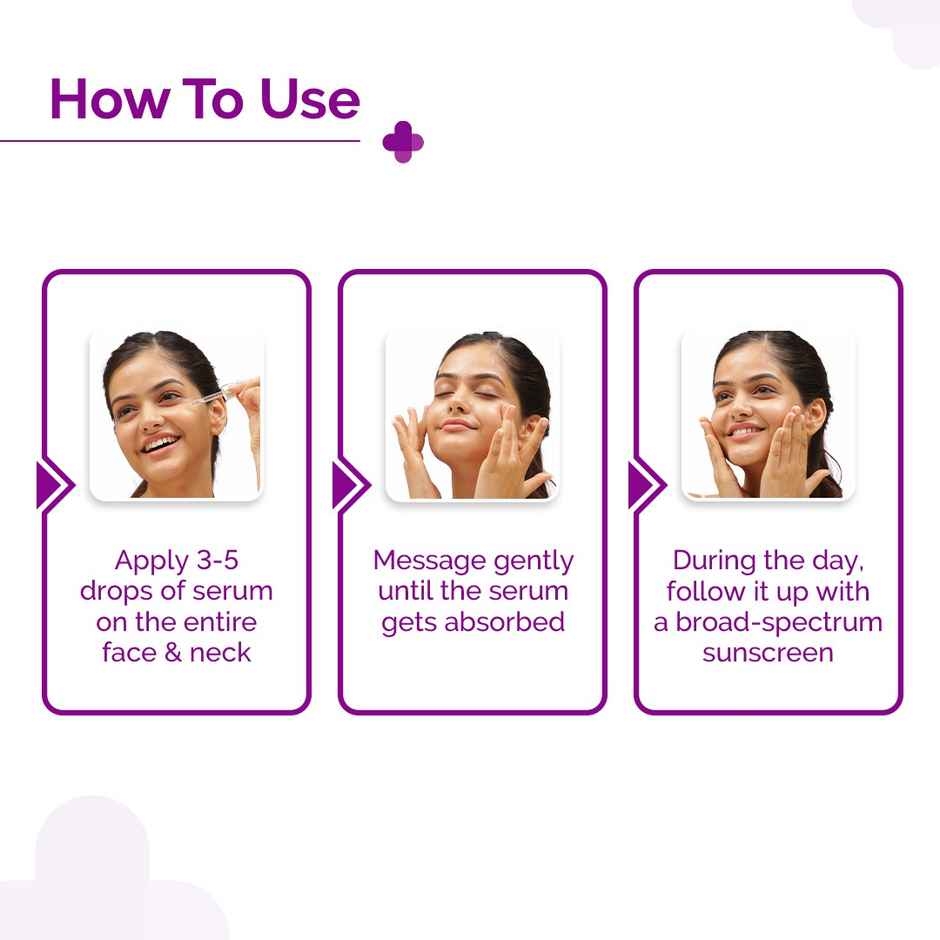 How To Use

Apply 3-5 drops of serum on the entire face & neck

Message gently until the serum gets absorbed

During the day, follow it up with a broad-spectrum sunscreen