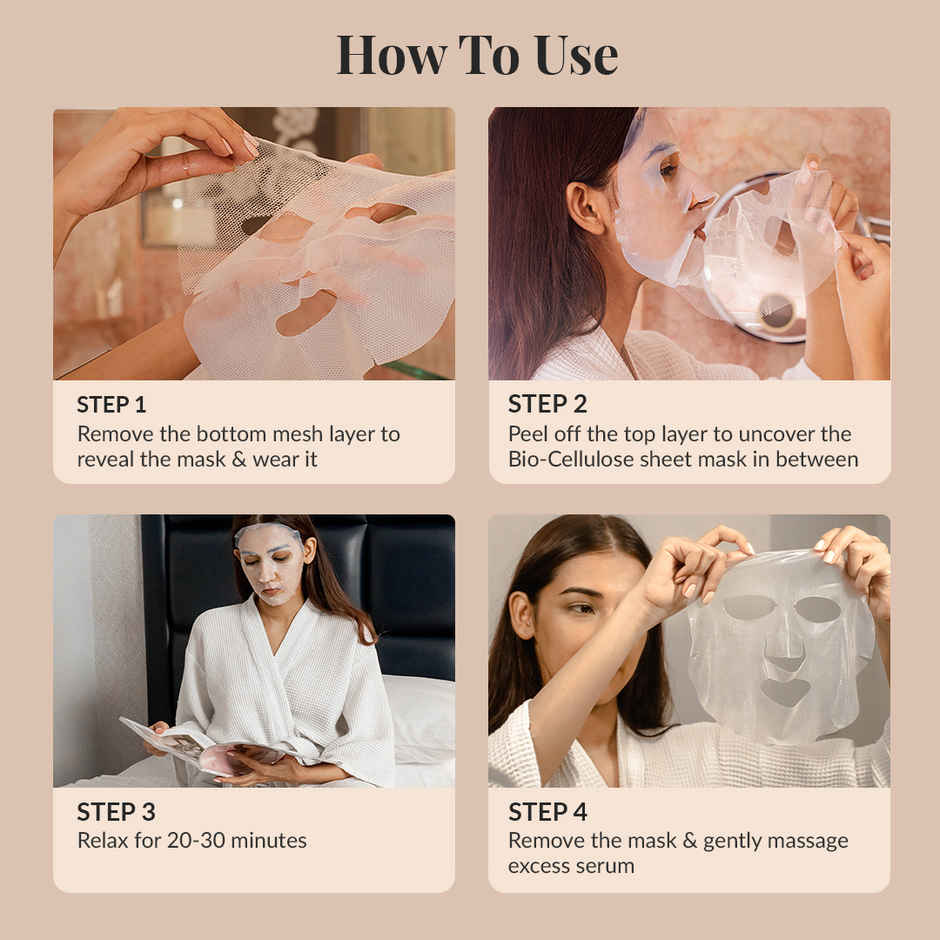 How To Use

STEP 1
Remove the bottom mesh layer to reveal the mask & wear it

STEP 2
Peel off the top layer to uncover the Bio-Cellulose sheet mask in between

STEP 3
Relax for 20-30 minutes

STEP 4
Remove the mask & gently massage excess serum