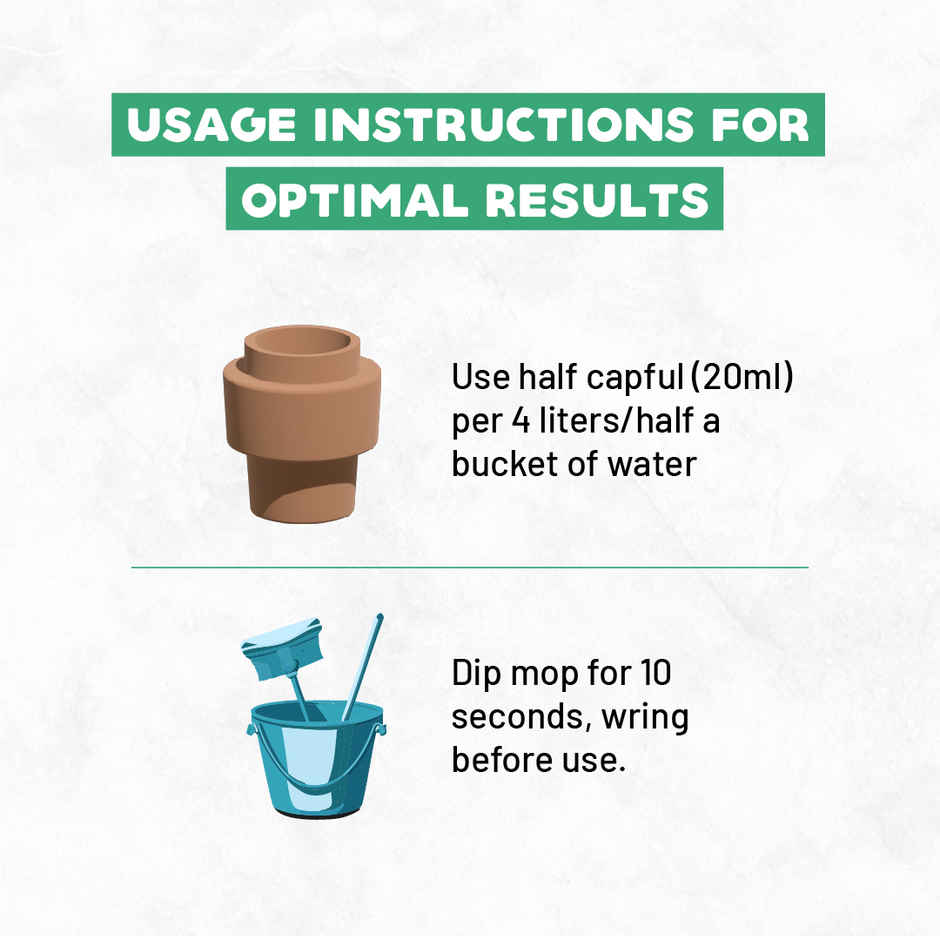 USAGE INSTRUCTIONS FOR OPTIMAL RESULTS

Use half capful (20ml) per 4 liters/half a bucket of water

Dip mop for 10 seconds, wring before use.