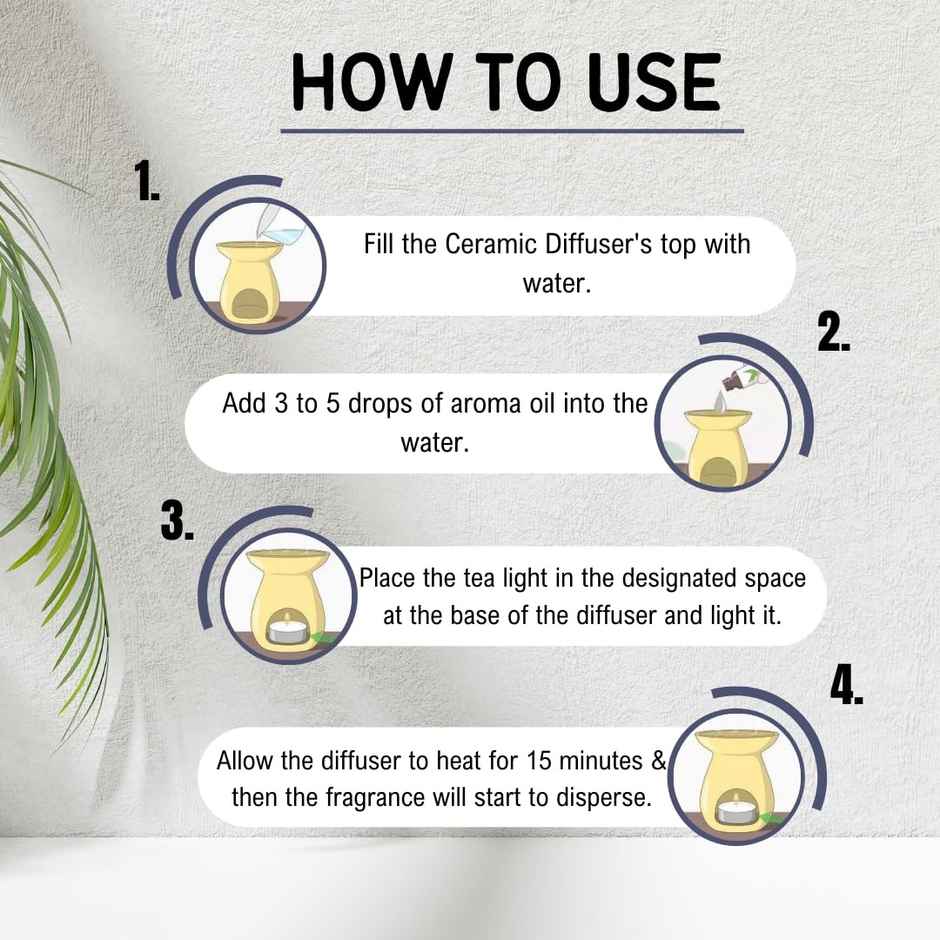 HOW TO USE

1.

Fill the Ceramic Diffuser's top with water.

2.

Add 3 to 5 drops of aroma oil into the water.

3.

Place the tea light in the designated space at the base of the diffuser and light it.

4.

Allow the diffuser to heat for 15 minutes & then the fragrance will start to disperse.