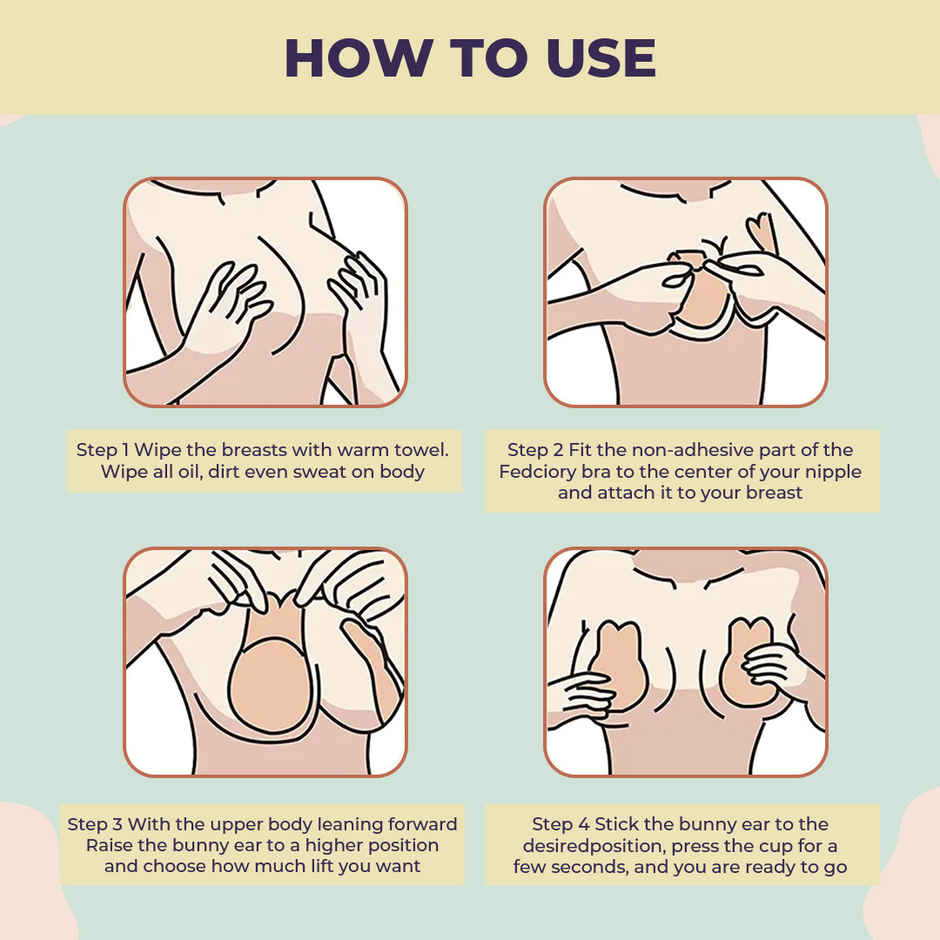 HOW TO USE

Step 1 Wipe the breasts with warm towel. Wipe all oil, dirt even sweat on body

Step 2 Fit the non-adhesive part of the Fedciory bra to the center of your nipple and attach it to your breast

Step 3 With the upper body leaning forward Raise the bunny ear to a higher position and choose how much lift you want

Step 4 Stick the bunny ear to the desiredposition, press the cup for a few seconds, and you are ready to go