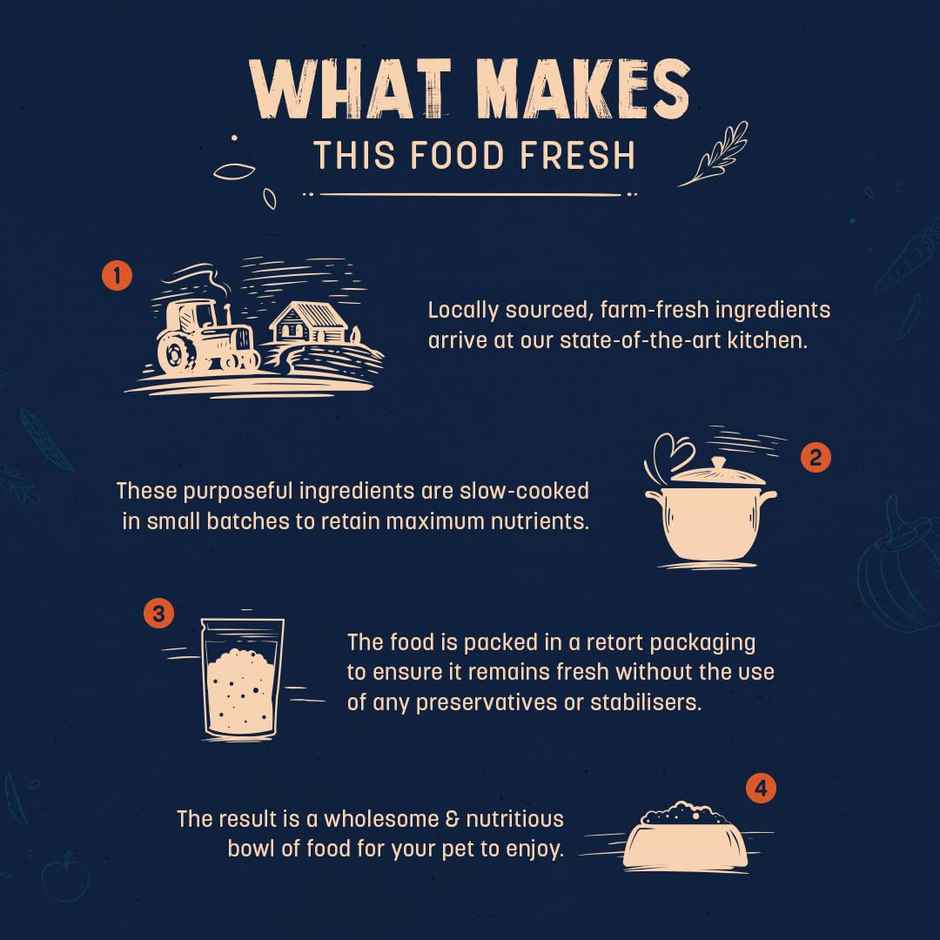 WHAT MAKES
THIS FOOD FRESH

1

Locally sourced, farm-fresh ingredients arrive at our state-of-the-art kitchen.

2

These purposeful ingredients are slow-cooked in small batches to retain maximum nutrients.

3

The food is packed in a retort packaging to ensure it remains fresh without the use of any preservatives or stabilisers.

4

The result is a wholesome & nutritious bowl of food for your pet to enjoy.