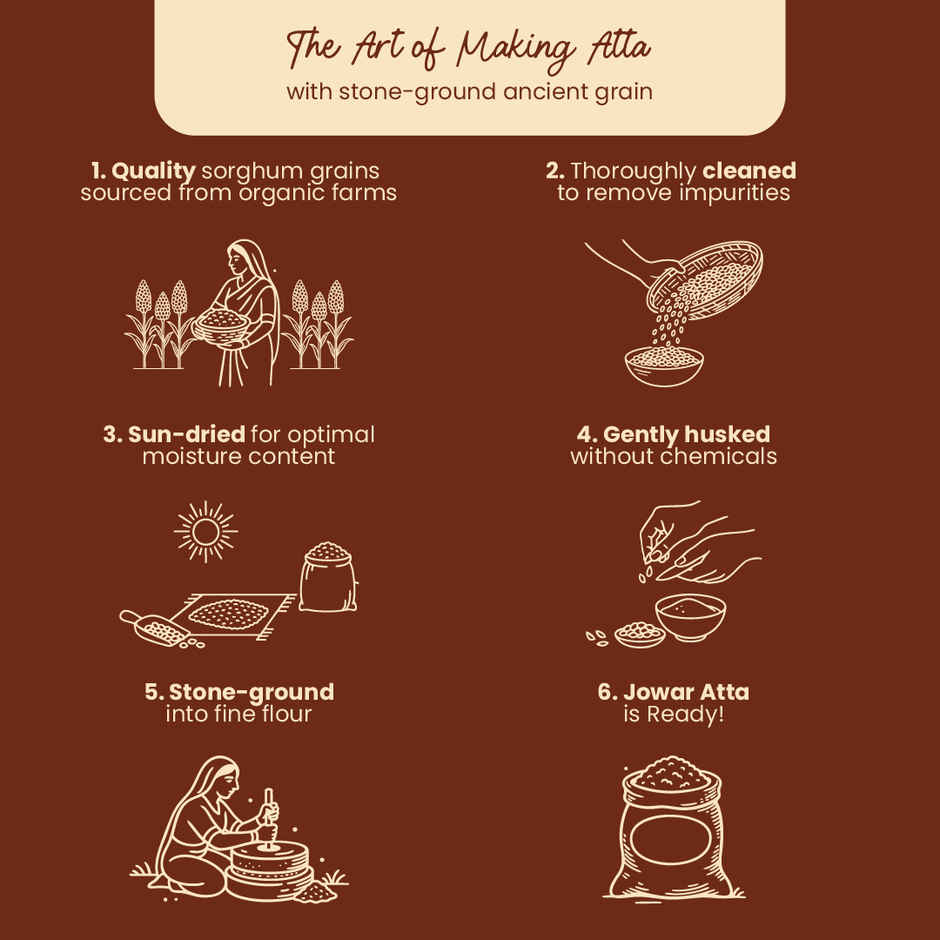 The Art of Making Atta
with stone-ground ancient grain

1. Quality sorghum grains sourced from organic farms

2. Thoroughly cleaned to remove impurities

3. Sun-dried for optimal moisture content

4. Gently husked without chemicals

5. Stone-ground into fine flour

6. Jowar Atta is Ready!