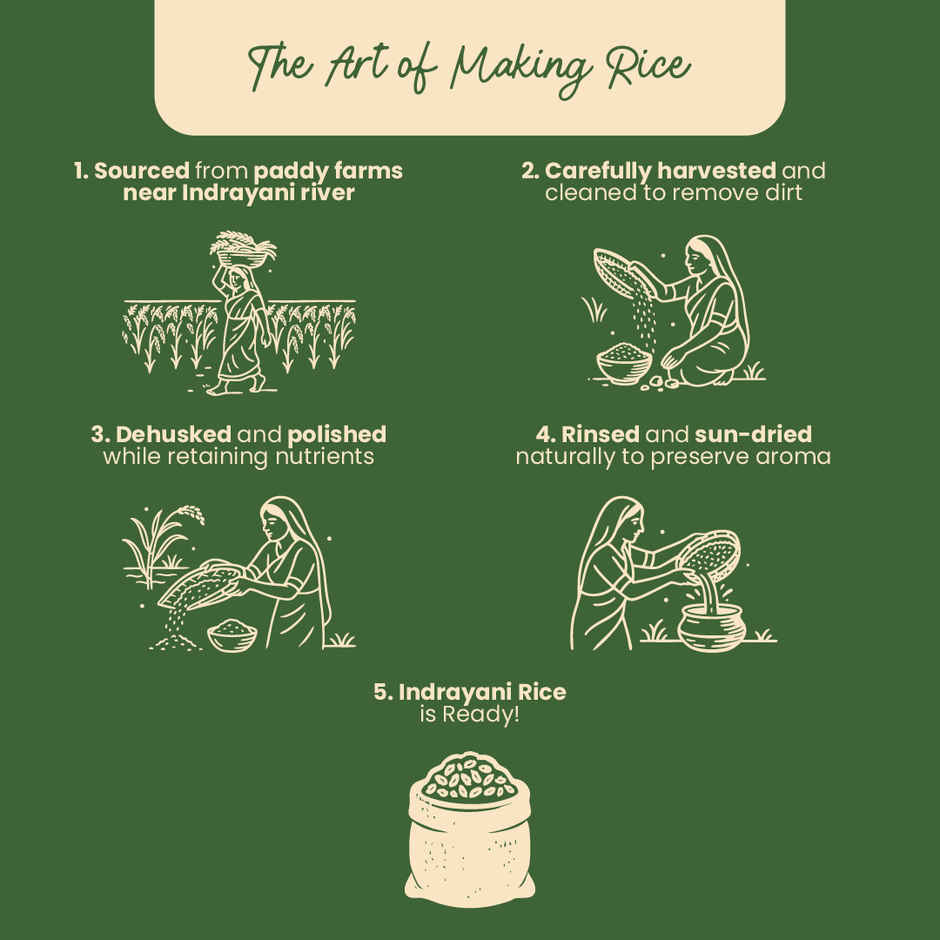 The Art of Making Rice

1. Sourced from paddy farms near Indrayani river

2. Carefully harvested and cleaned to remove dirt

3. Dehusked and polished while retaining nutrients

4. Rinsed and sun-dried naturally to preserve aroma

5. Indrayani Rice is Ready!