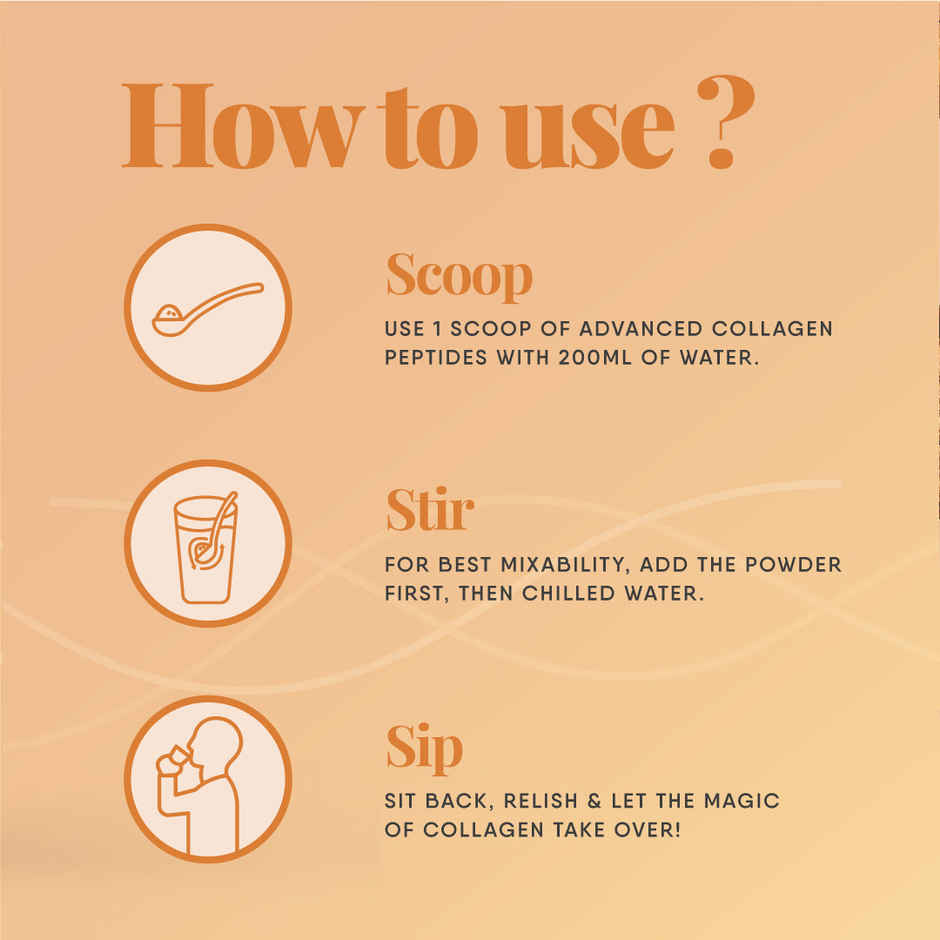 How to use ?

Scoop

USE 1 SCOOP OF ADVANCED COLLAGEN PEPTIDES WITH 200ML OF WATER.

Stir

FOR BEST MIXABILITY, ADD THE POWDER FIRST, THEN CHILLED WATER.

Sip

SIT BACK, RELISH & LET THE MAGIC OF COLLAGEN TAKE OVER!