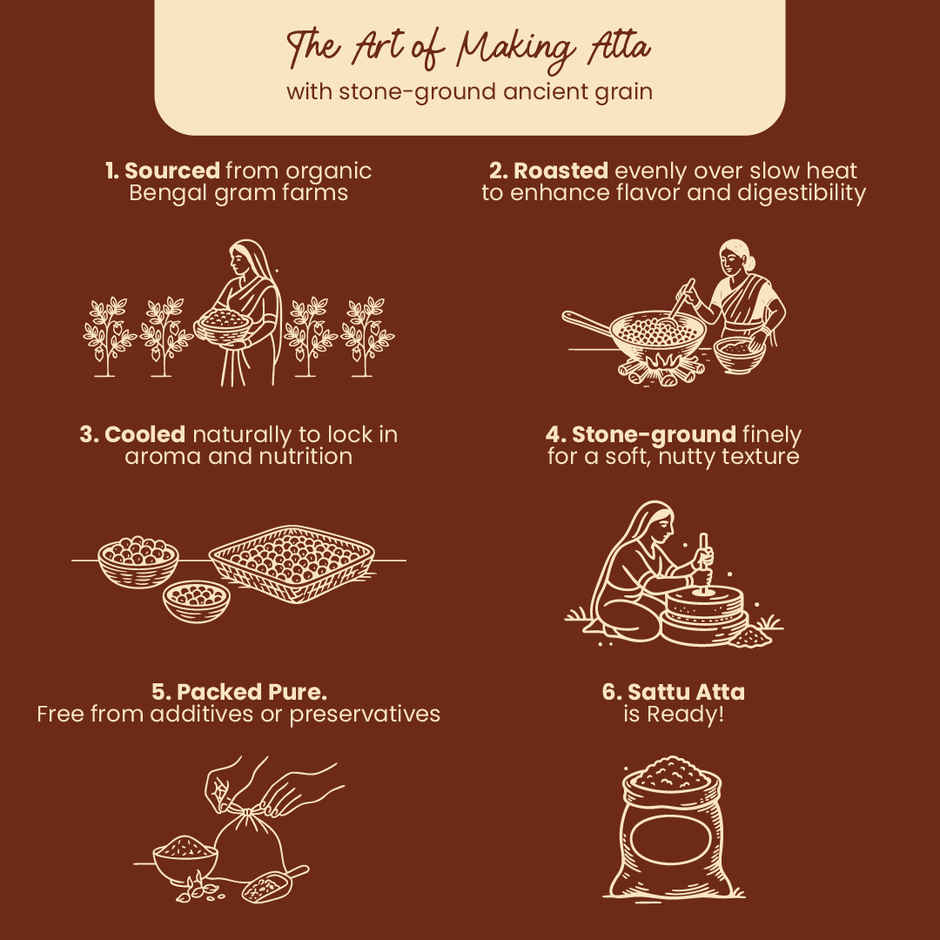 The Art of Making Atta
with stone-ground ancient grain

1. Sourced from organic Bengal gram farms

2. Roasted evenly over slow heat to enhance flavor and digestibility

3. Cooled naturally to lock in aroma and nutrition

4. Stone-ground finely for a soft, nutty texture

5. Packed Pure. Free from additives or preservatives

6. Sattu Atta is Ready!