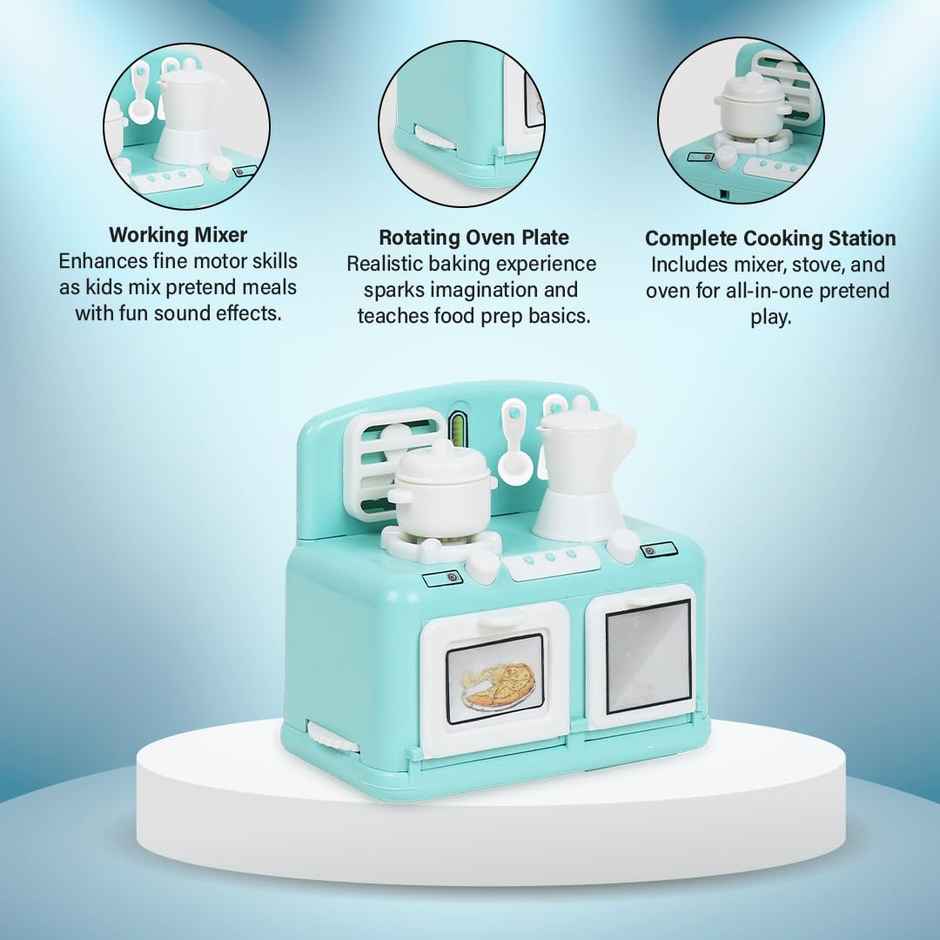 Working Mixer
Enhances fine motor skills as kids mix pretend meals with fun sound effects.

Rotating Oven Plate
Realistic baking experience sparks imagination and teaches food prep basics.

Complete Cooking Station
Includes mixer, stove, and oven for all-in-one pretend play.