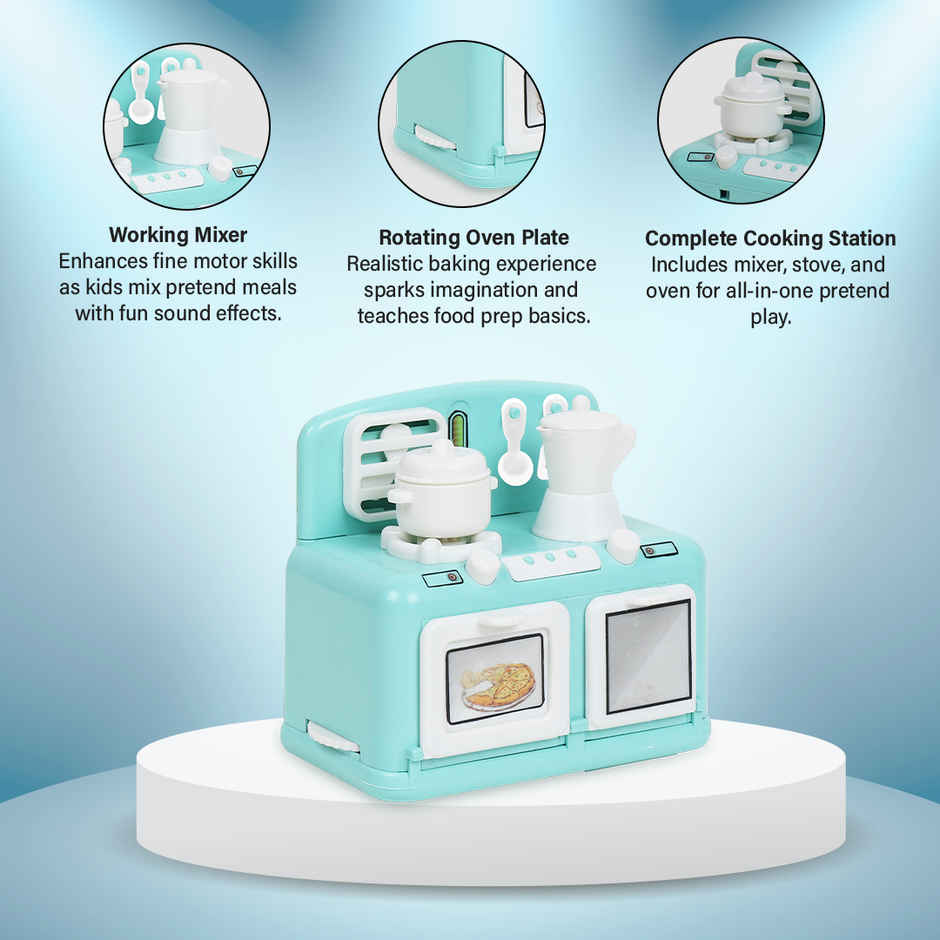 Working Mixer
Enhances fine motor skills as kids mix pretend meals with fun sound effects.

Rotating Oven Plate
Realistic baking experience sparks imagination and teaches food prep basics.

Complete Cooking Station
Includes mixer, stove, and oven for all-in-one pretend play.