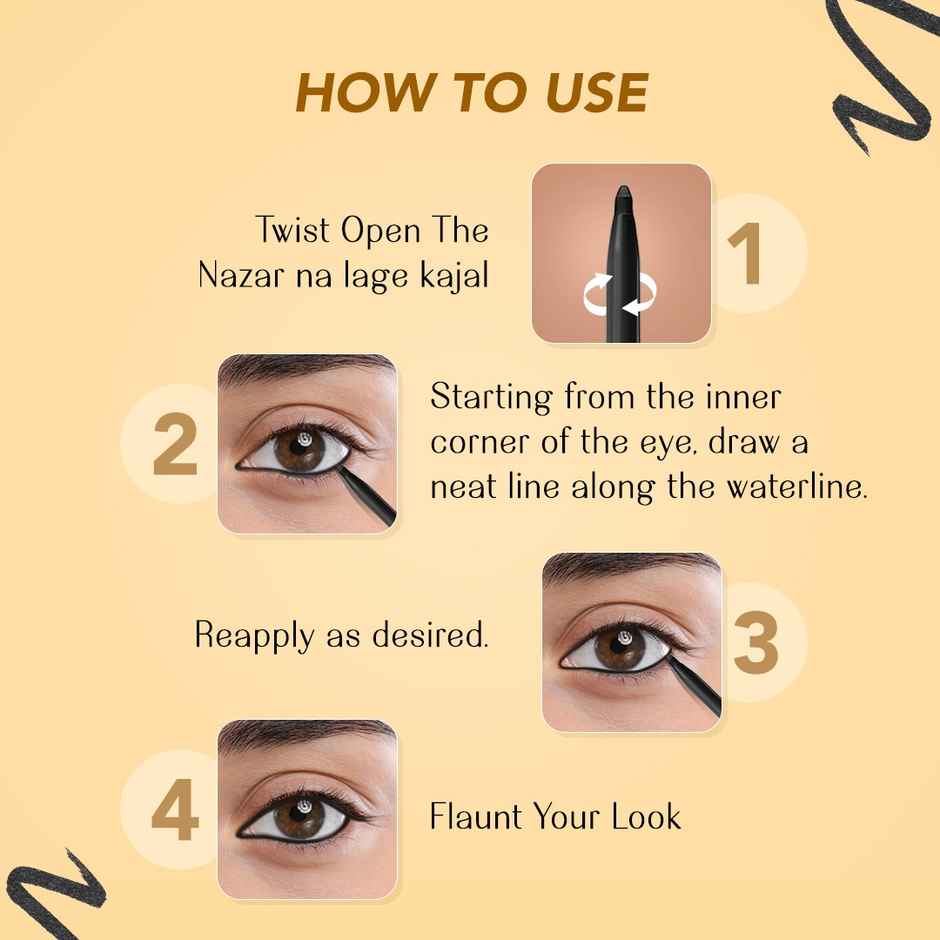 HOW TO USE

Twist Open The Nazar na lage kajal

1

2

Starting from the inner corner of the eye, draw a neat line along the waterline.

Reapply as desired.

3

4

Flaunt Your Look