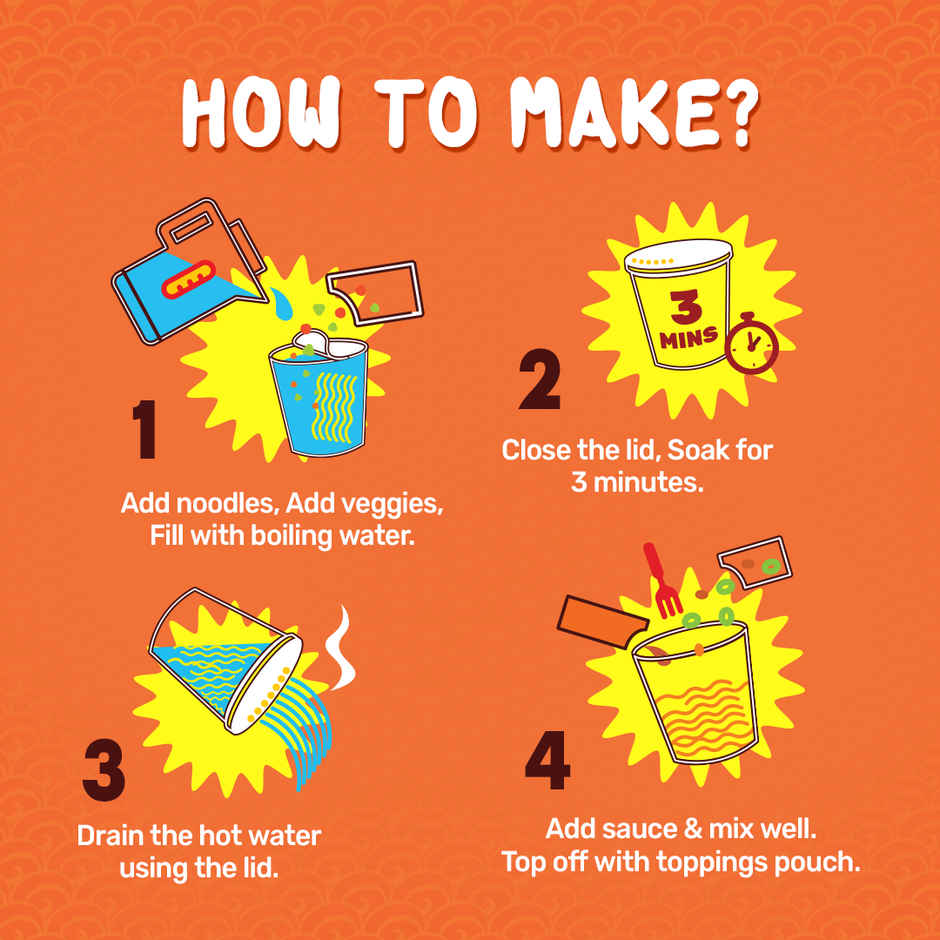 HOW TO MAKE?

1

Add noodles, Add veggies, Fill with boiling water.

3
MINS

2

Close the lid, Soak for 3 minutes.

3

Drain the hot water using the lid.

4

Add sauce & mix well. Top off with toppings pouch.