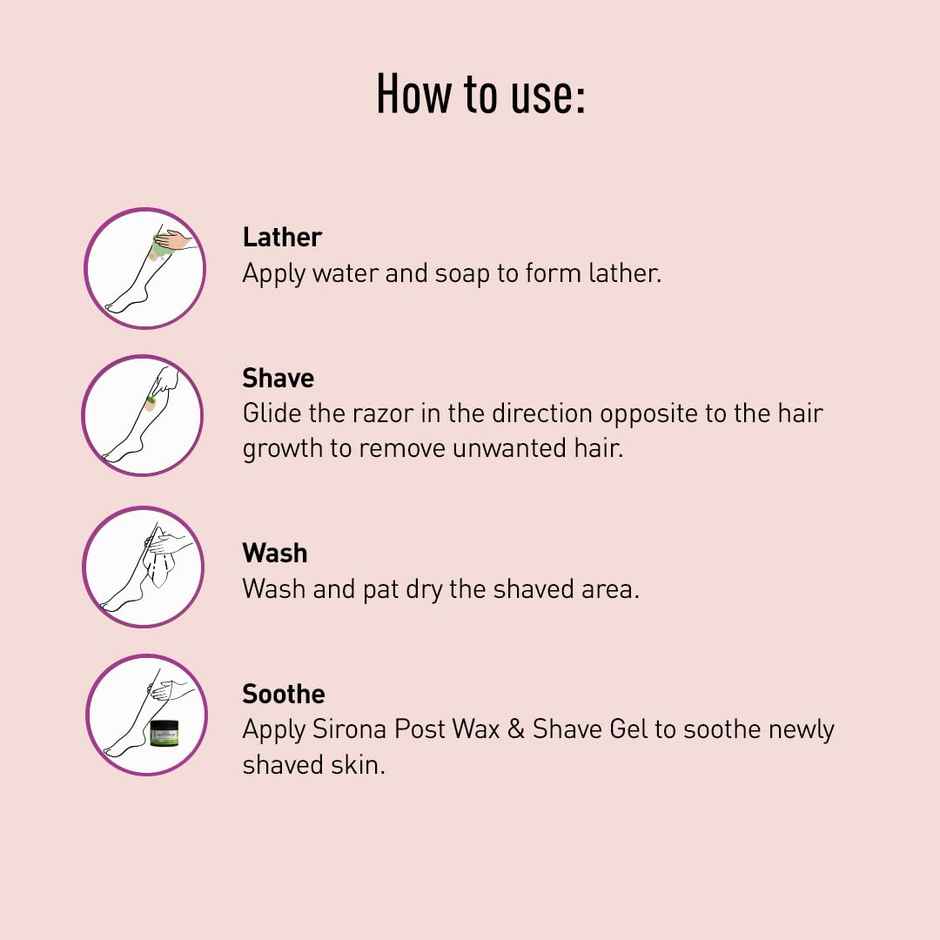 How to use:

Lather
Apply water and soap to form lather.

Shave
Glide the razor in the direction opposite to the hair growth to remove unwanted hair.

Wash
Wash and pat dry the shaved area.

Soothe
Apply Sirona Post Wax & Shave Gel to soothe newly shaved skin.