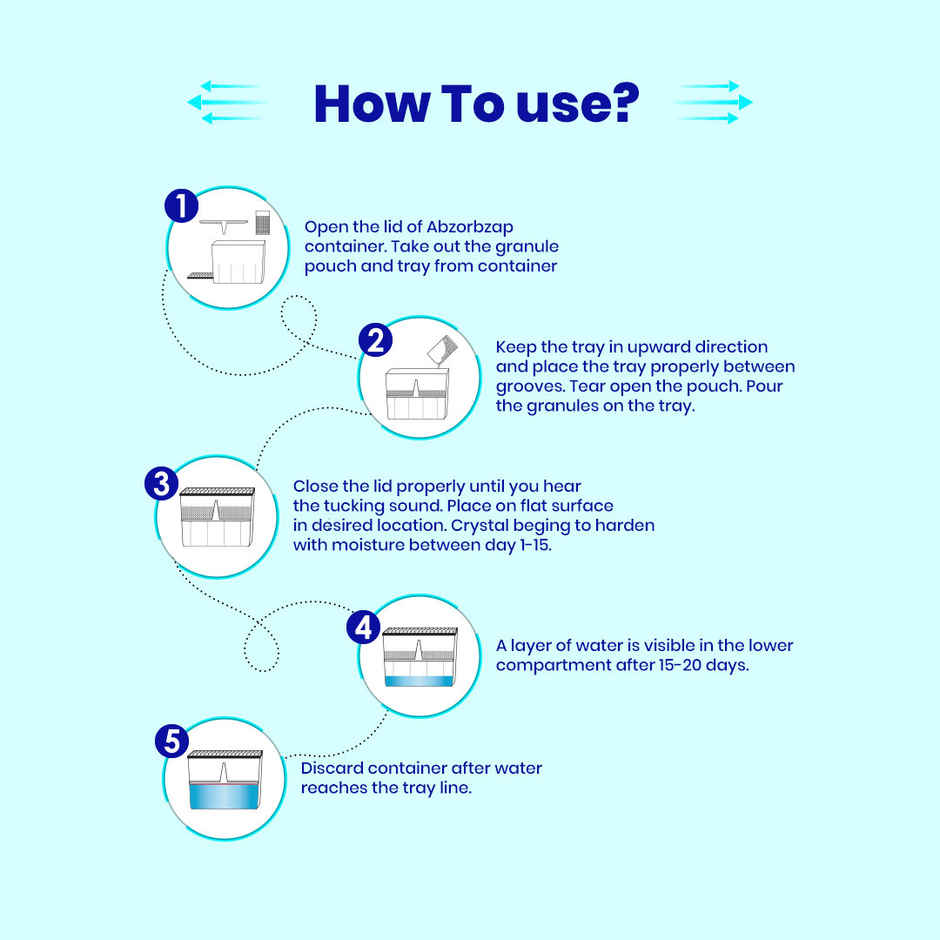 How To use?

1
Open the lid of Abzorbzap container. Take out the granule pouch and tray from container

2
Keep the tray in upward direction and place the tray properly between grooves. Tear open the pouch. Pour the granules on the tray.

3
Close the lid properly until you hear the tucking sound. Place on flat surface in desired location. Crystal beging to harden with moisture between day 1-15.

4
A layer of water is visible in the lower compartment after 15-20 days.

5
Discard container after water reaches the tray line.