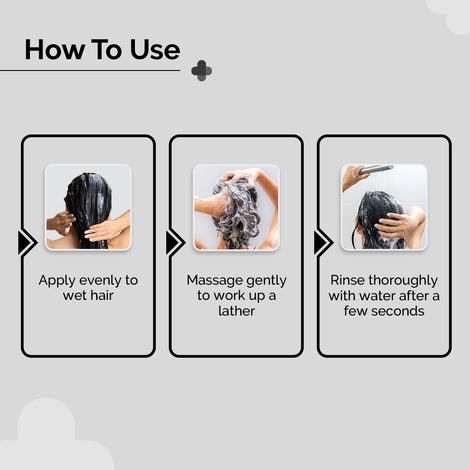 How To Use

Apply evenly to wet hair

Massage gently to work up a lather

Rinse thoroughly with water after a few seconds