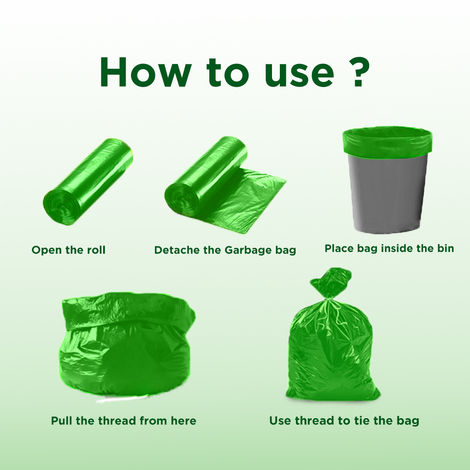 How to use ?

Open the roll

Detache the Garbage bag

Place bag inside the bin

Pull the thread from here

Use thread to tie the bag