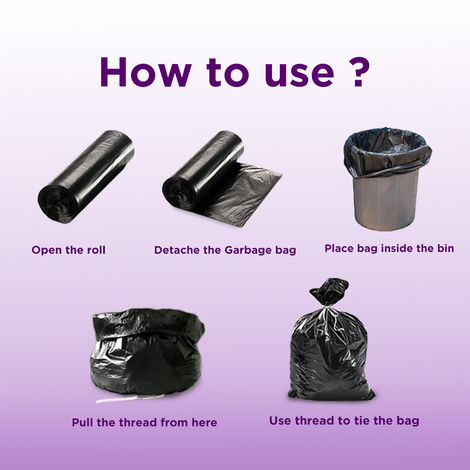 How to use ?

Open the roll

Detache the Garbage bag

Place bag inside the bin

Pull the thread from here

Use thread to tie the bag