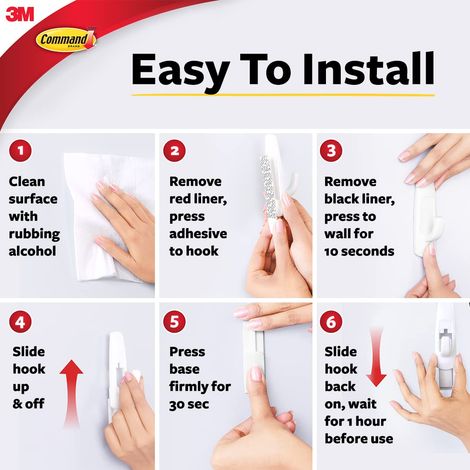 3M
Command
BRAND

Easy To Install

1
Clean surface with rubbing alcohol

2
Remove red liner, press adhesive to hook

3
Remove black liner, press to wall for 10 seconds

4
Slide hook up & off

5
Press base firmly for 30 sec

6
Slide hook back on, wait for 1 hour before use