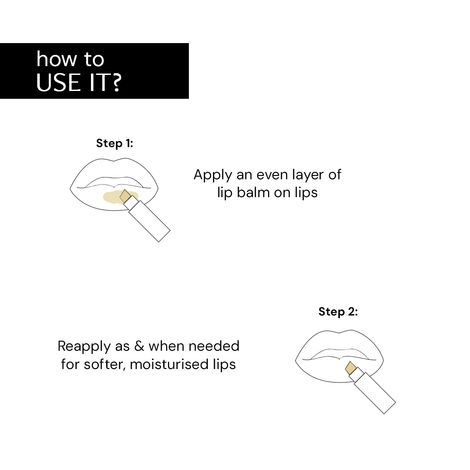 how to
USE IT?

Step 1:

Apply an even layer of lip balm on lips

Step 2:

Reapply as & when needed for softer, moisturised lips