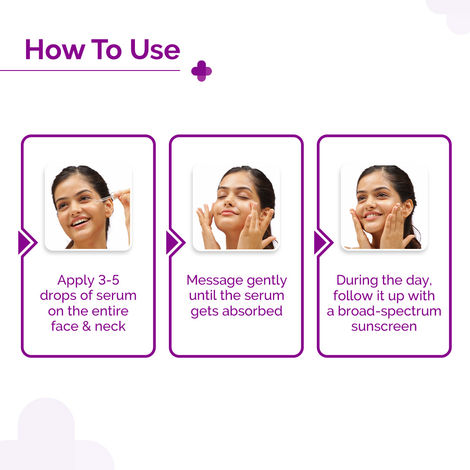 How To Use

Apply 3-5 drops of serum on the entire face & neck

Message gently until the serum gets absorbed

During the day, follow it up with a broad-spectrum sunscreen