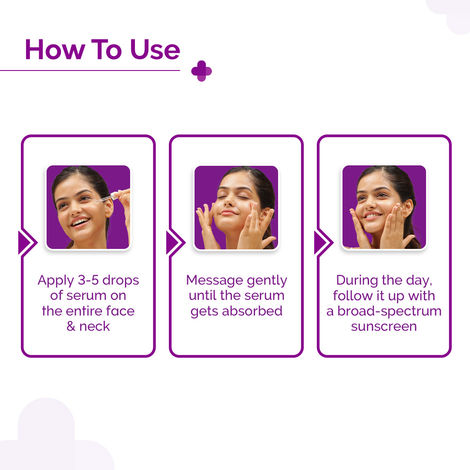 How To Use

Apply 3-5 drops of serum on the entire face & neck

Message gently until the serum gets absorbed

During the day, follow it up with a broad-spectrum sunscreen