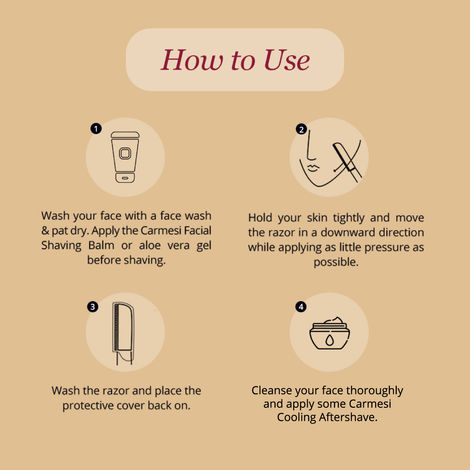 How to Use

1

Wash your face with a face wash & pat dry. Apply the Carmesi Facial Shaving Balm or aloe vera gel before shaving.

2

Hold your skin tightly and move the razor in a downward direction while applying as little pressure as possible.

3

Wash the razor and place the protective cover back on.

4

Cleanse your face thoroughly and apply some Carmesi Cooling Aftershave.