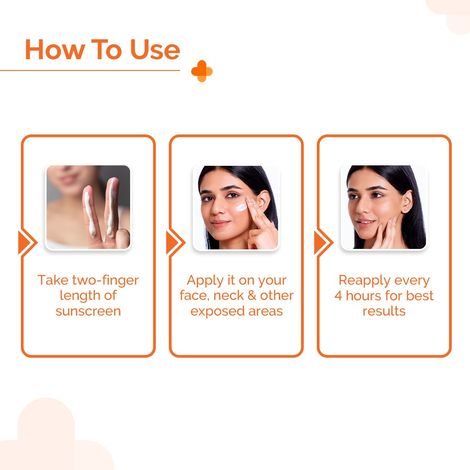 How To Use

Take two-finger length of sunscreen

Apply it on your face, neck & other exposed areas

Reapply every 4 hours for best results