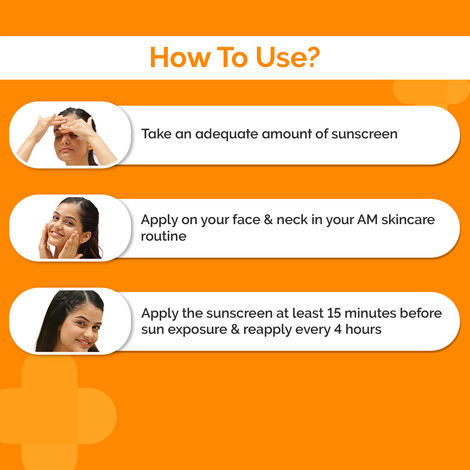 How To Use?

Take an adequate amount of sunscreen

Apply on your face & neck in your AM skincare routine

Apply the sunscreen at least 15 minutes before sun exposure & reapply every 4 hours