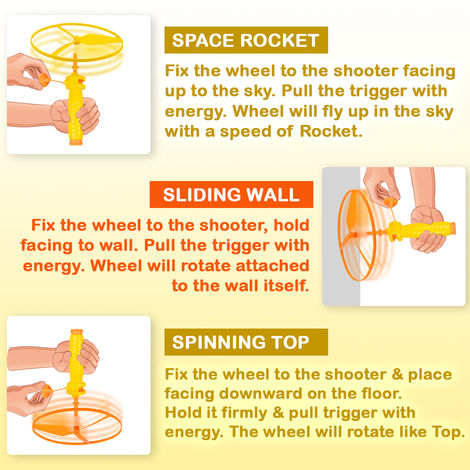 SPACE ROCKET

Fix the wheel to the shooter facing up to the sky. Pull the trigger with energy. Wheel will fly up in the sky with a speed of Rocket.

SLIDING WALL

Fix the wheel to the shooter, hold facing to wall. Pull the trigger with energy. Wheel will rotate attached to the wall itself.

SPINNING TOP

Fix the wheel to the shooter & place facing downward on the floor.
Hold it firmly & pull trigger with energy. The wheel will rotate like Top.