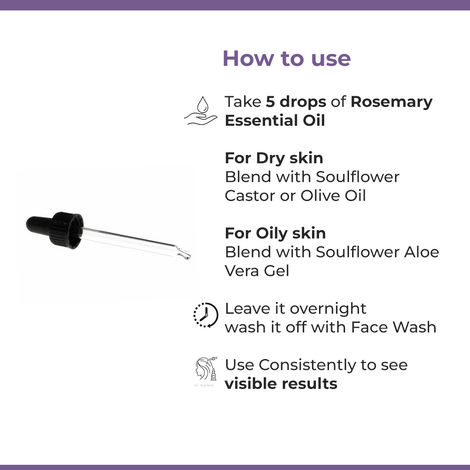 How to use

Take 5 drops of Rosemary Essential Oil

For Dry skin
Blend with Soulflower Castor or Olive Oil

For Oily skin
Blend with Soulflower Aloe Vera Gel

Leave it overnight
wash it off with Face Wash

Use Consistently to see visible results