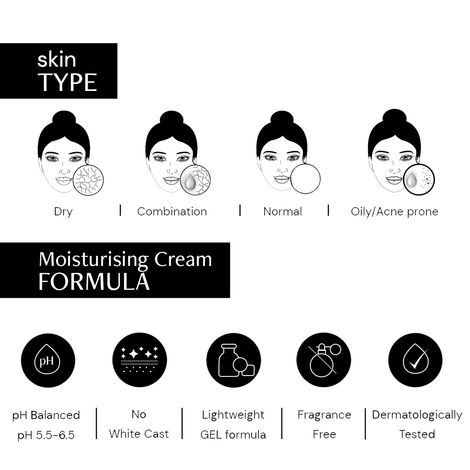 skin
TYPE

Dry | Combination | Normal | Oily/Acne prone

Moisturising Cream
FORMULA

pH

pH Balanced
pH 5.5-6.5

No
White Cast

Lightweight
GEL formula

Fragrance
Free

Dermatologically
Tested