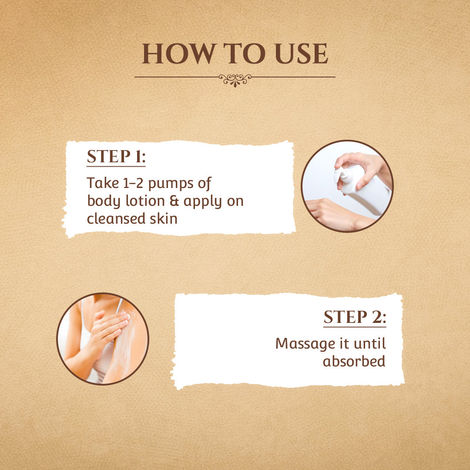 HOW TO USE

STEP 1:

Take 1–2 pumps of body lotion & apply on cleansed skin

STEP 2:

Massage it until absorbed