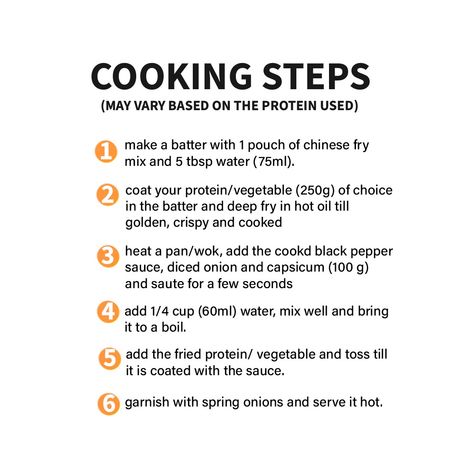 COOKING STEPS
(MAY VARY BASED ON THE PROTEIN USED)

1 make a batter with 1 pouch of chinese fry mix and 5 tbsp water (75ml).

2 coat your protein/vegetable (250g) of choice in the batter and deep fry in hot oil till golden, crispy and cooked

3 heat a pan/wok, add the cookd black pepper sauce, diced onion and capsicum (100 g) and saute for a few seconds

4 add 1/4 cup (60ml) water, mix well and bring it to a boil.

5 add the fried protein/ vegetable and toss till it is coated with the sauce.

6 garnish with spring onions and serve it hot.