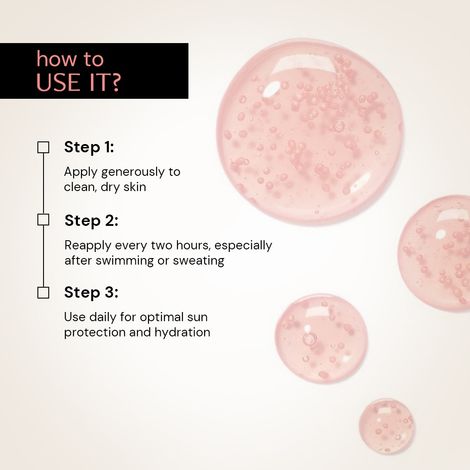 how to
USE IT?

Step 1:

Apply generously to clean, dry skin

Step 2:

Reapply every two hours, especially after swimming or sweating

Step 3:

Use daily for optimal sun protection and hydration