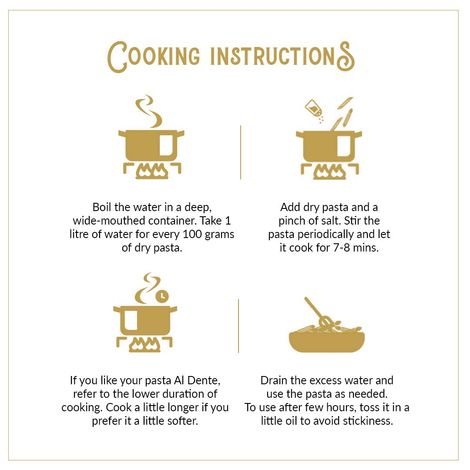 COOKING INSTRUCTIONS

Boil the water in a deep, wide-mouthed container. Take 1 litre of water for every 100 grams of dry pasta.

Add dry pasta and a pinch of salt. Stir the pasta periodically and let it cook for 7-8 mins.

If you like your pasta Al Dente, refer to the lower duration of cooking. Cook a little longer if you prefer it a little softer.

Drain the excess water and use the pasta as needed. To use after few hours, toss it in a little oil to avoid stickiness.