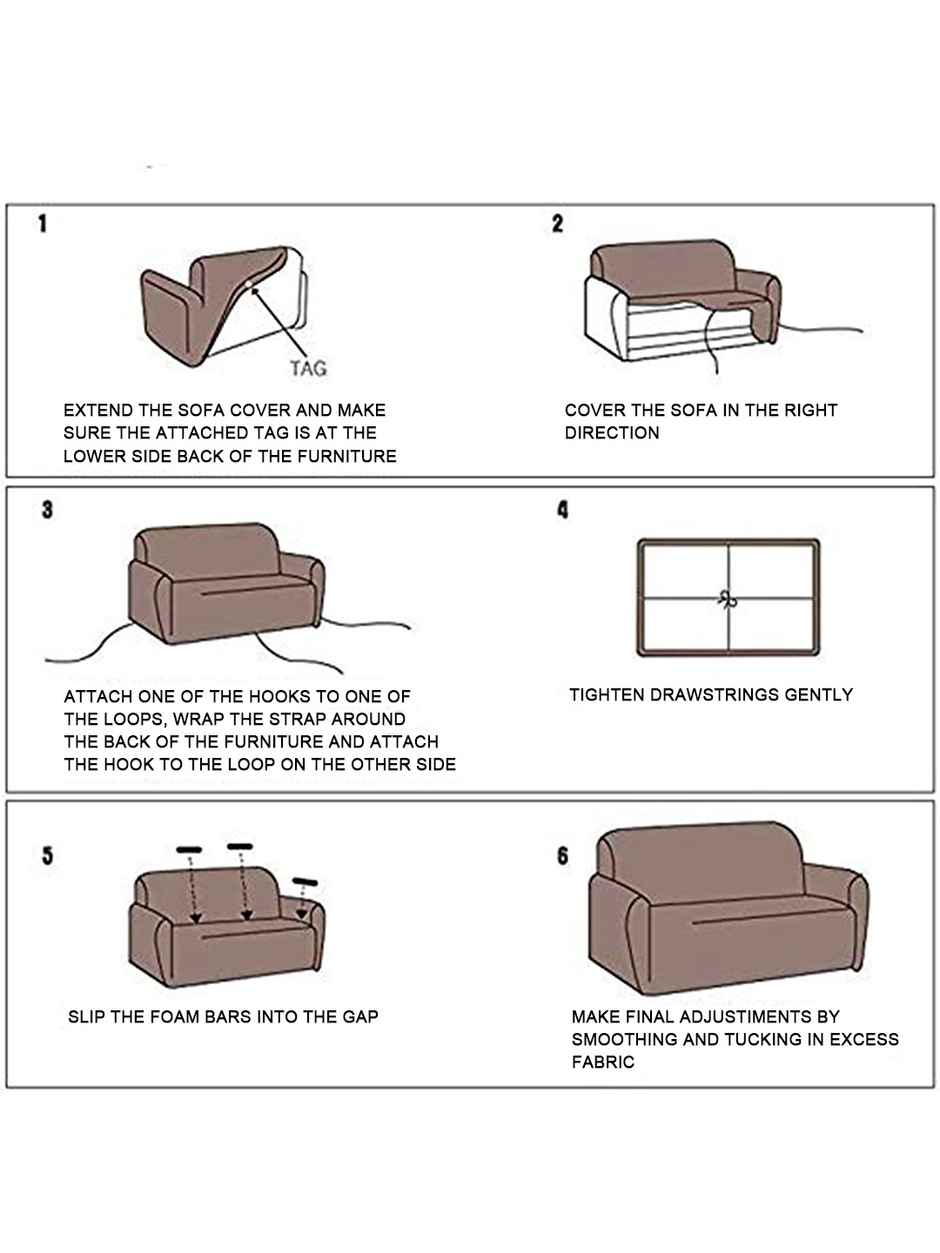 1

TAG

EXTEND THE SOFA COVER AND MAKE SURE THE ATTACHED TAG IS AT THE LOWER SIDE BACK OF THE FURNITURE

2

COVER THE SOFA IN THE RIGHT DIRECTION

3

ATTACH ONE OF THE HOOKS TO ONE OF THE LOOPS, WRAP THE STRAP AROUND THE BACK OF THE FURNITURE AND ATTACH THE HOOK TO THE LOOP ON THE OTHER SIDE

4

TIGHTEN DRAWSTRINGS GENTLY

5

SLIP THE FOAM BARS INTO THE GAP

6

MAKE FINAL ADJUSTIMENTS BY SMOOTHING AND TUCKING IN EXCESS FABRIC