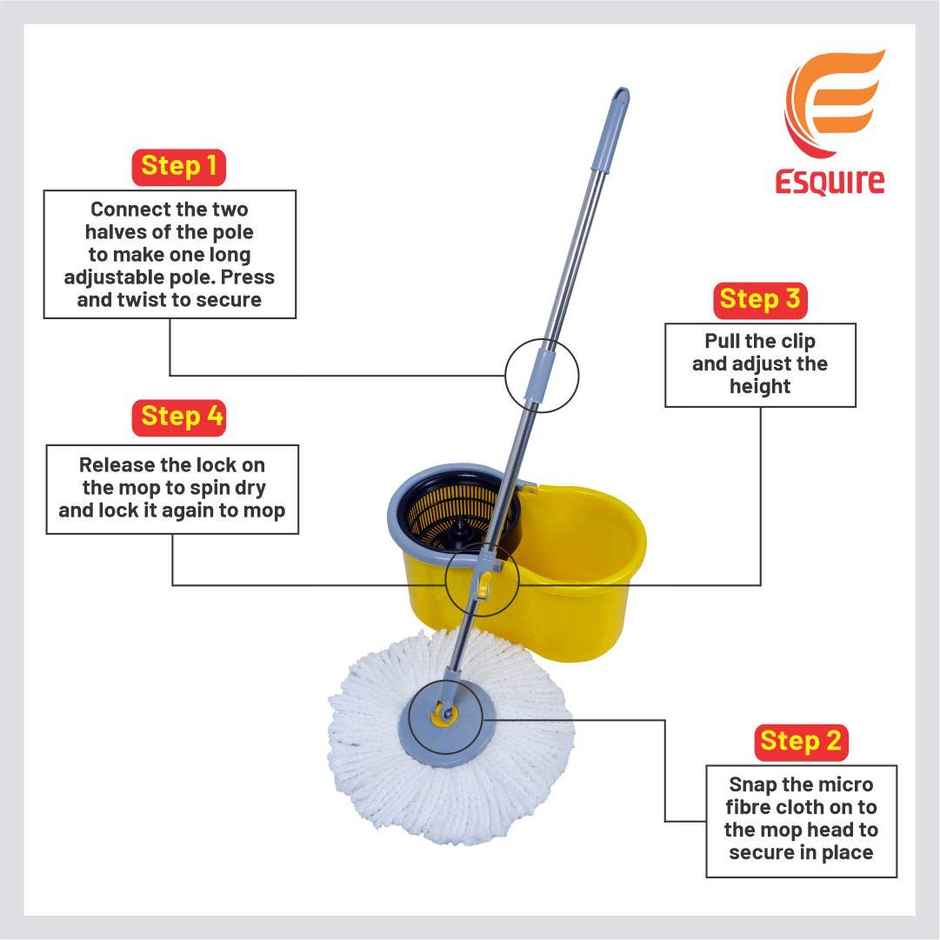 ESQUIRE

Step 1

Connect the two halves of the pole to make one long adjustable pole. Press and twist to secure

Step 3

Pull the clip and adjust the height

Step 4

Release the lock on the mop to spin dry and lock it again to mop

Step 2

Snap the micro fibre cloth on to the mop head to secure in place