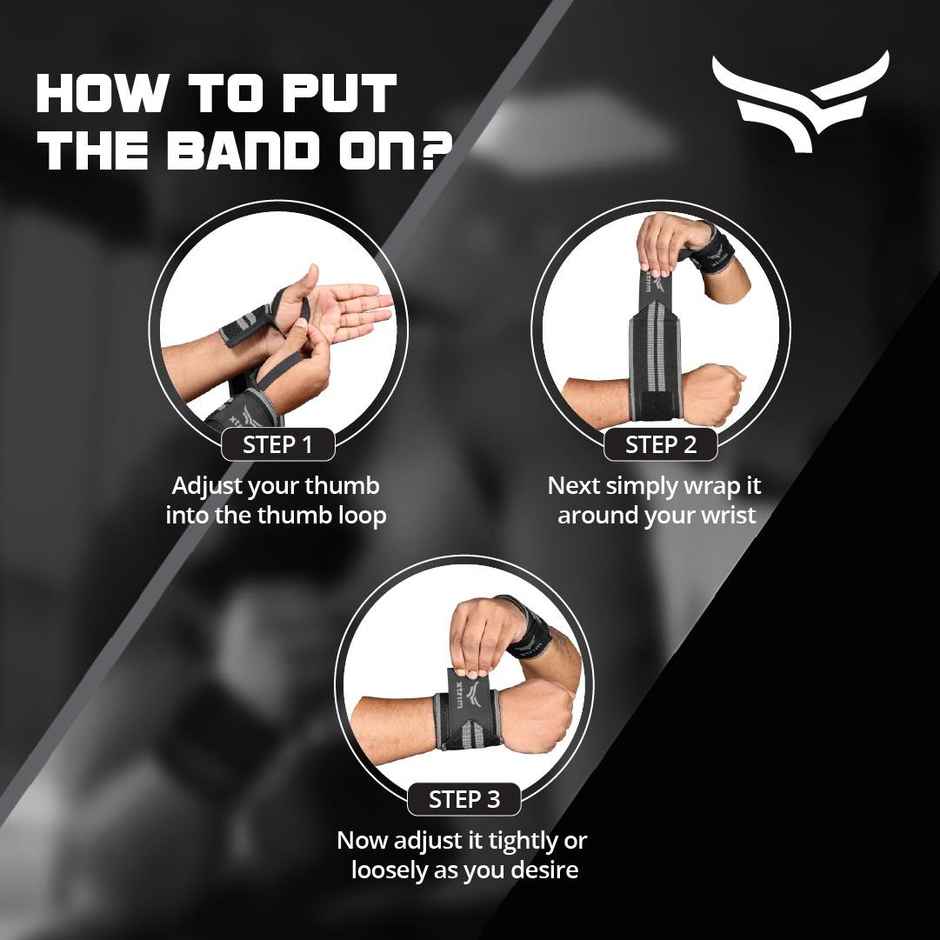 HOW TO PUT THE BAND ON?

STEP 1
Adjust your thumb into the thumb loop

STEP 2
Next simply wrap it around your wrist

STEP 3
Now adjust it tightly or loosely as you desire