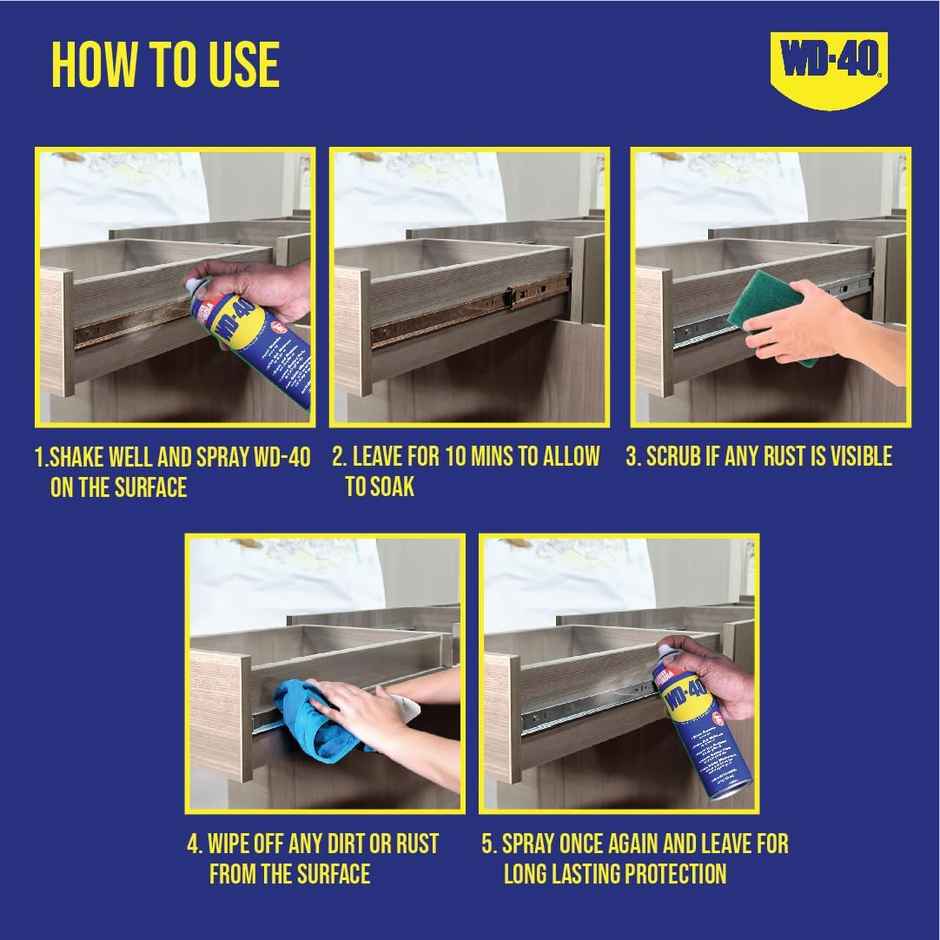 HOW TO USE

WD-40

WD-40

1.SHAKE WELL AND SPRAY WD-40 ON THE SURFACE

2. LEAVE FOR 10 MINS TO ALLOW TO SOAK

3. SCRUB IF ANY RUST IS VISIBLE

WD-40

4. WIPE OFF ANY DIRT OR RUST FROM THE SURFACE

5. SPRAY ONCE AGAIN AND LEAVE FOR LONG LASTING PROTECTION