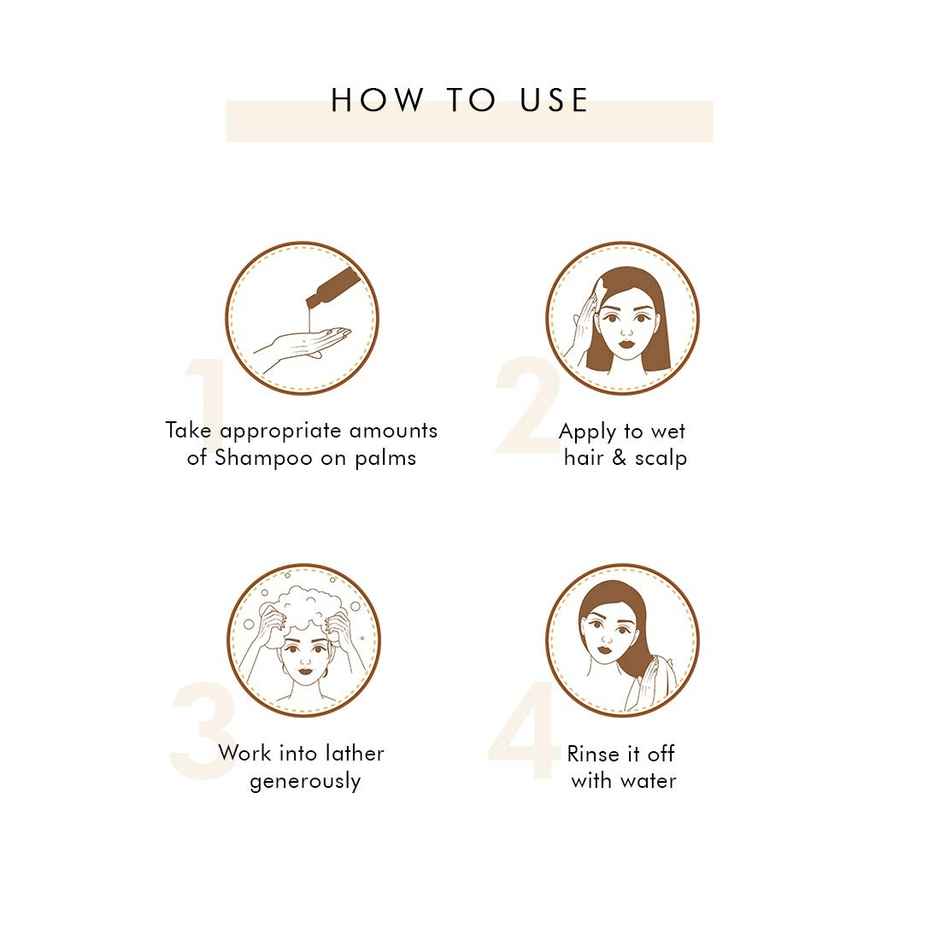 HOW TO USE

1
Take appropriate amounts of Shampoo on palms

2
Apply to wet hair & scalp

3
Work into lather generously

4
Rinse it off with water