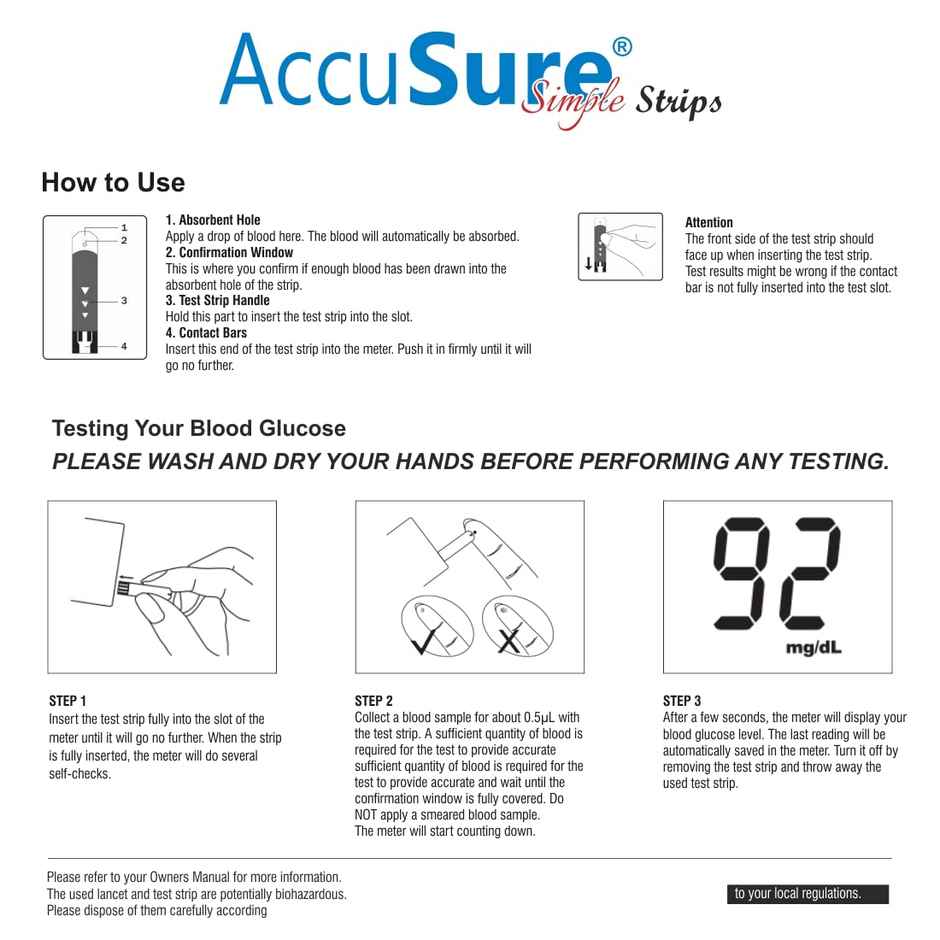 AccuSure® Simple Strips

How to Use

1
2
3
4

1. Absorbent Hole
Apply a drop of blood here. The blood will automatically be absorbed.
2. Confirmation Window
This is where you confirm if enough blood has been drawn into the absorbent hole of the strip.
3. Test Strip Handle
Hold this part to insert the test strip into the slot.
4. Contact Bars
Insert this end of the test strip into the meter. Push it in firmly until it will go no further.

Attention
The front side of the test strip should face up when inserting the test strip. Test results might be wrong if the contact bar is not fully inserted into the test slot.

Testing Your Blood Glucose
PLEASE WASH AND DRY YOUR HANDS BEFORE PERFORMING ANY TESTING.

92
mg/dL

STEP 1
Insert the test strip fully into the slot of the meter until it will go no further. When the strip is fully inserted, the meter will do several self-checks.

STEP 2
Collect a blood sample for about 0.5μL with the test strip. A sufficient quantity of blood is required for the test to provide accurate sufficient quantity of blood is required for the test to provide accurate and wait until the confirmation window is fully covered. Do NOT apply a smeared blood sample.
The meter will start counting down.

STEP 3
After a few seconds, the meter will display your blood glucose level. The last reading will be automatically saved in the meter. Turn it off by removing the test strip and throw away the used test strip.

Please refer to your Owners Manual for more information.
The used lancet and test strip are potentially biohazardous.
Please dispose of them carefully according

to your local regulations.