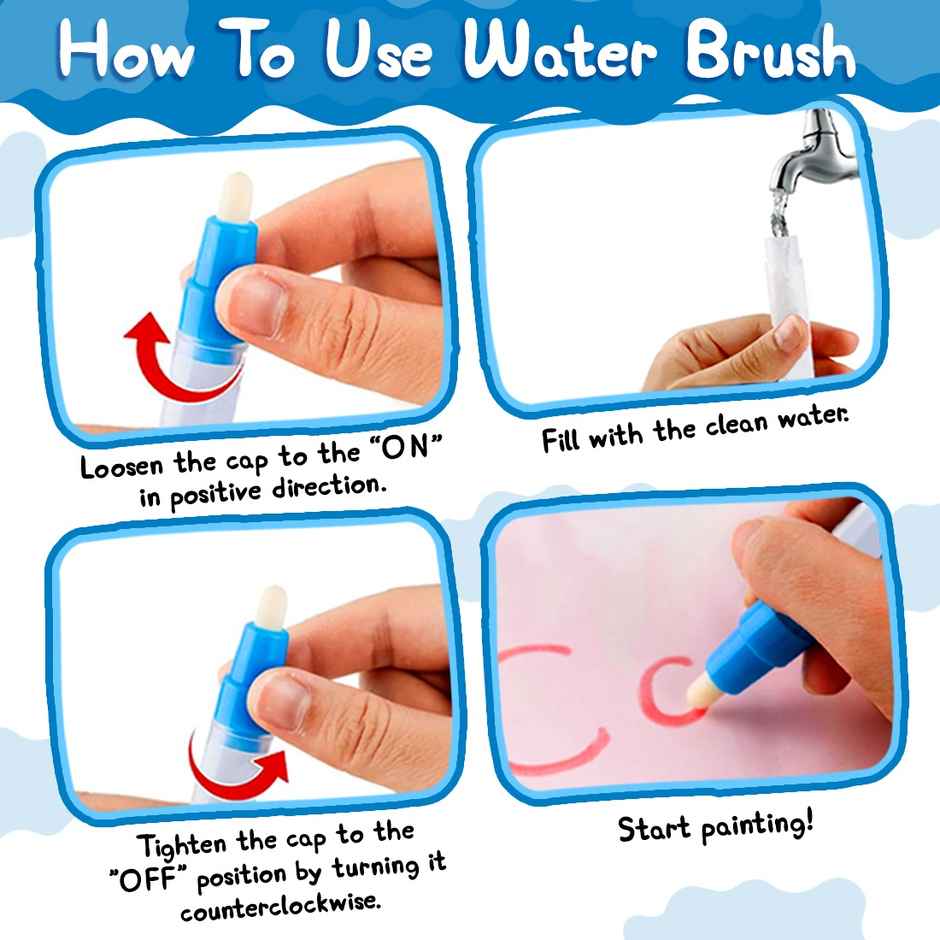 How To Use Water Brush

Loosen the cap to the "ON" in positive direction.

Fill with the clean water.

Tighten the cap to the "OFF" position by turning it counterclockwise.

Start painting!