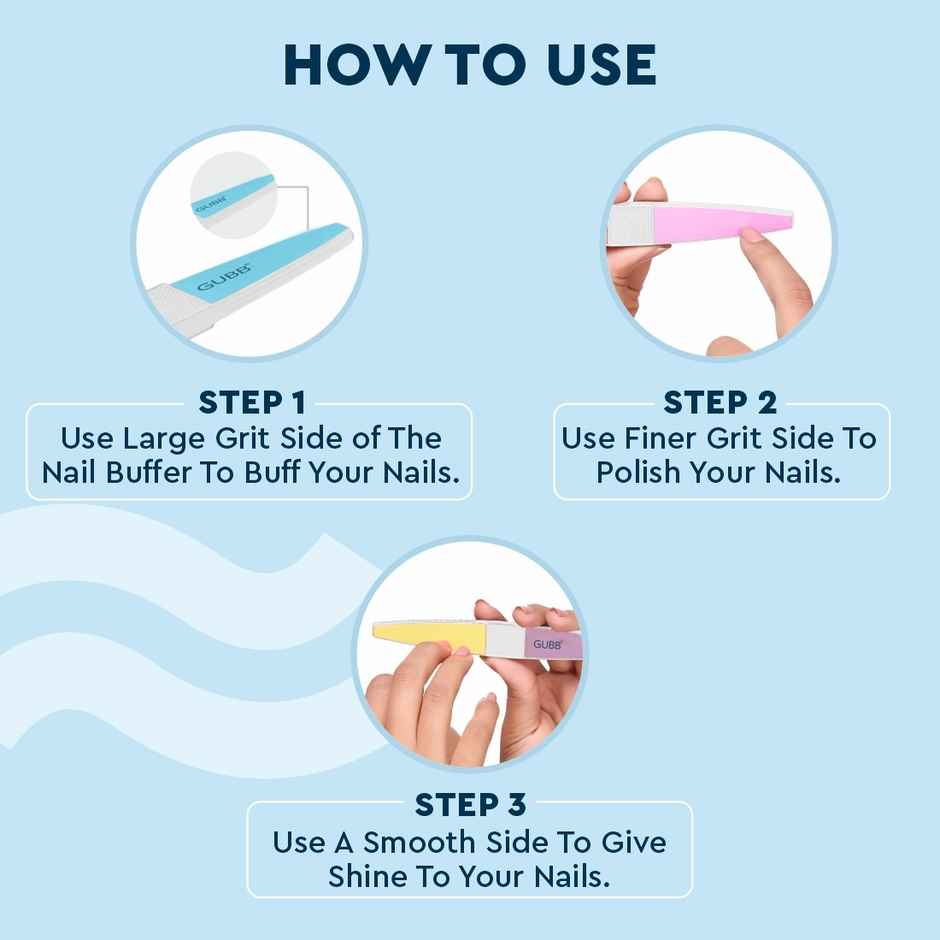 HOW TO USE

GUBB

GUBB

STEP 1
Use Large Grit Side of The Nail Buffer To Buff Your Nails.

STEP 2
Use Finer Grit Side To Polish Your Nails.

GUBB

STEP 3
Use A Smooth Side To Give Shine To Your Nails.