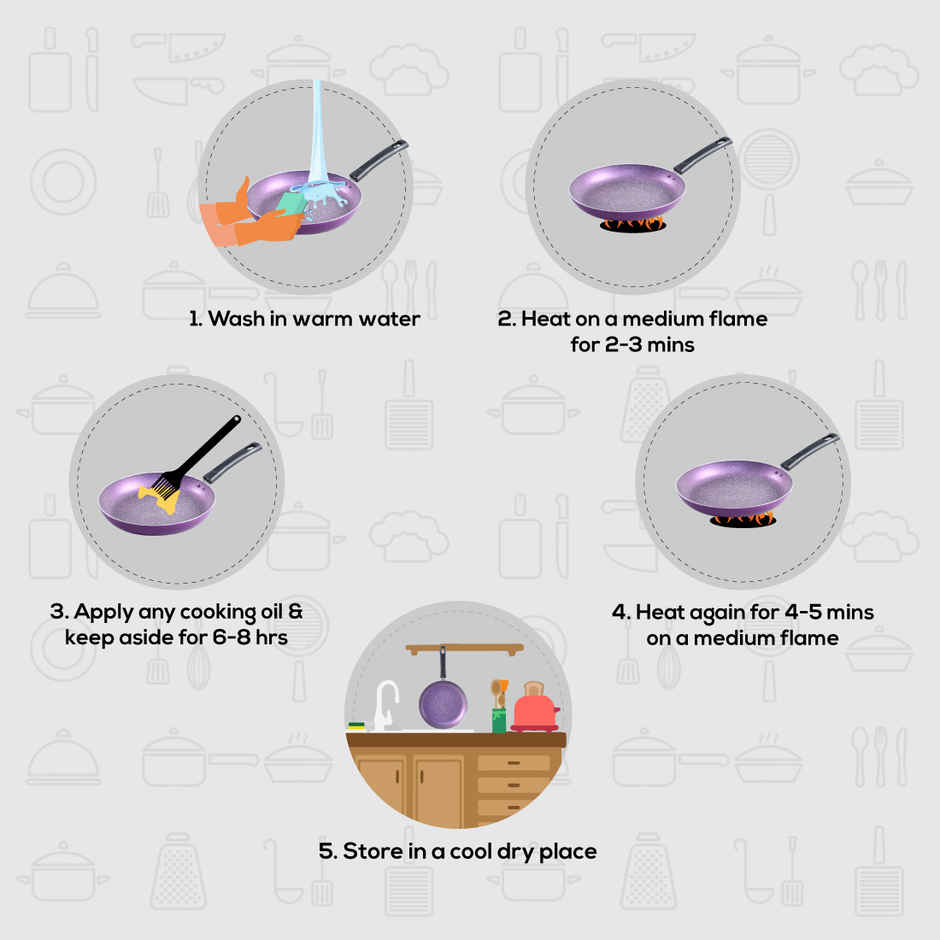 1. Wash in warm water

2. Heat on a medium flame for 2-3 mins

3. Apply any cooking oil & keep aside for 6-8 hrs

4. Heat again for 4-5 mins on a medium flame

5. Store in a cool dry place