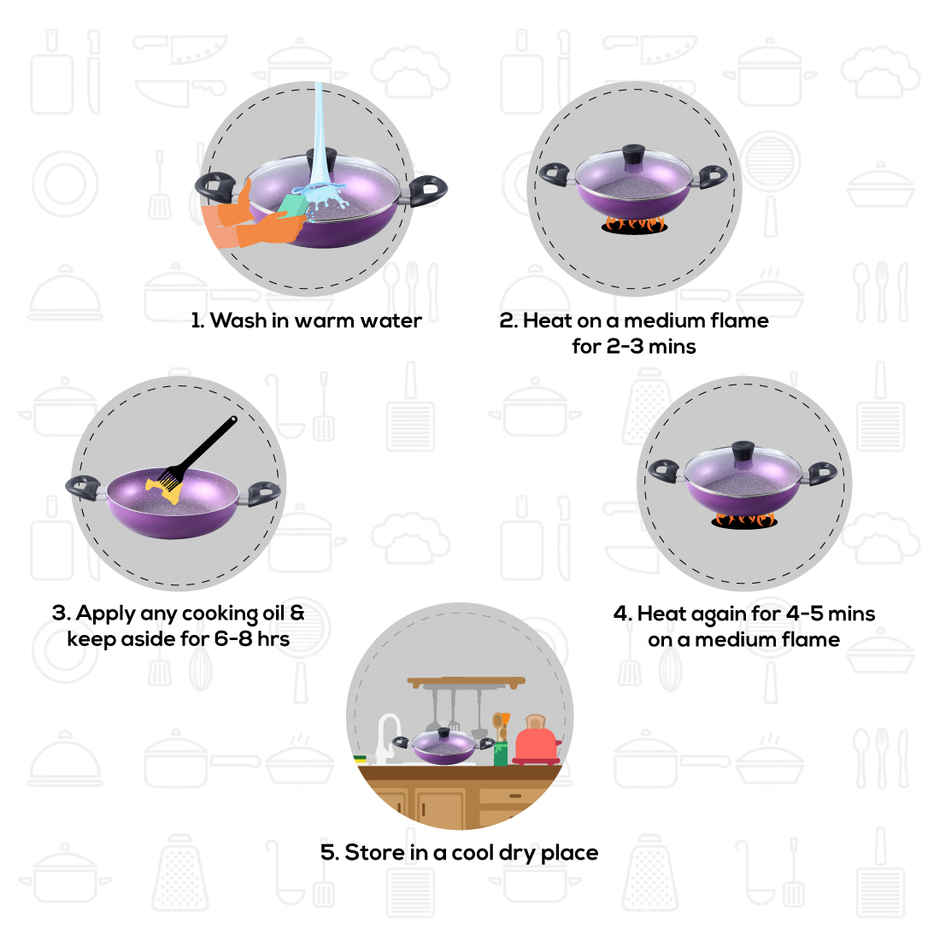 1. Wash in warm water

2. Heat on a medium flame for 2-3 mins

3. Apply any cooking oil & keep aside for 6-8 hrs

4. Heat again for 4-5 mins on a medium flame

5. Store in a cool dry place