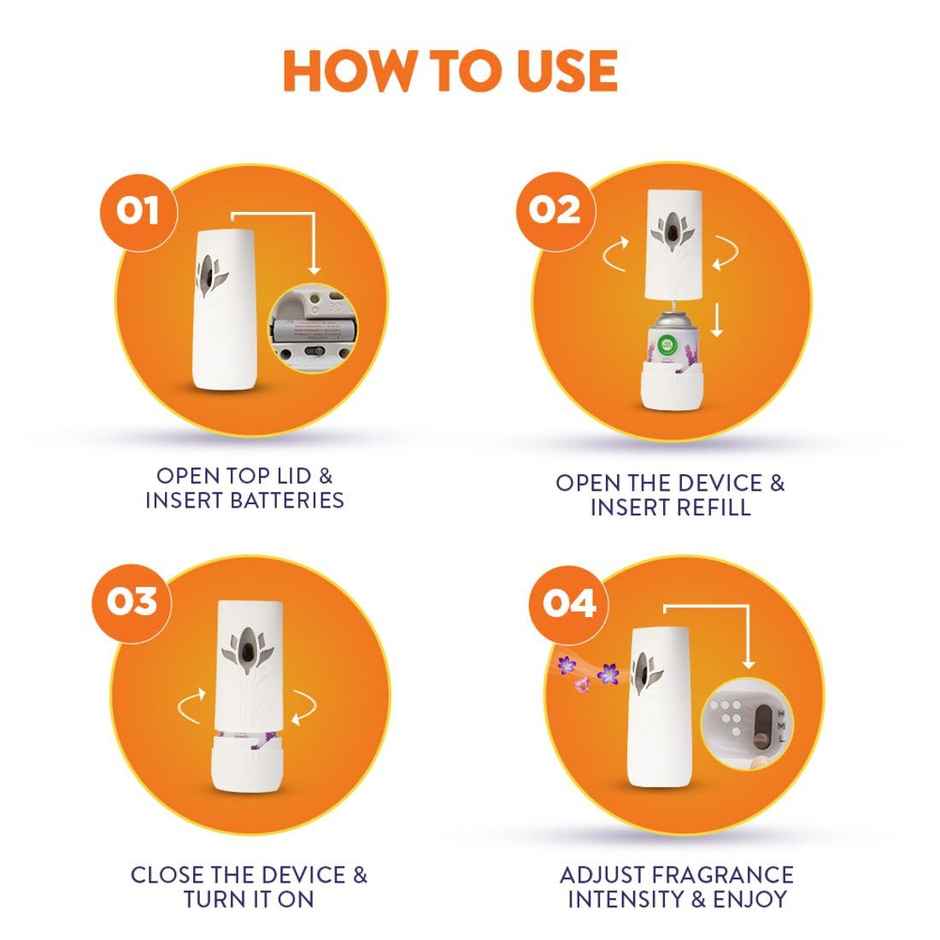 HOW TO USE

01

OPEN TOP LID & INSERT BATTERIES

02

OPEN THE DEVICE & INSERT REFILL

03

CLOSE THE DEVICE & TURN IT ON

04

ADJUST FRAGRANCE INTENSITY & ENJOY