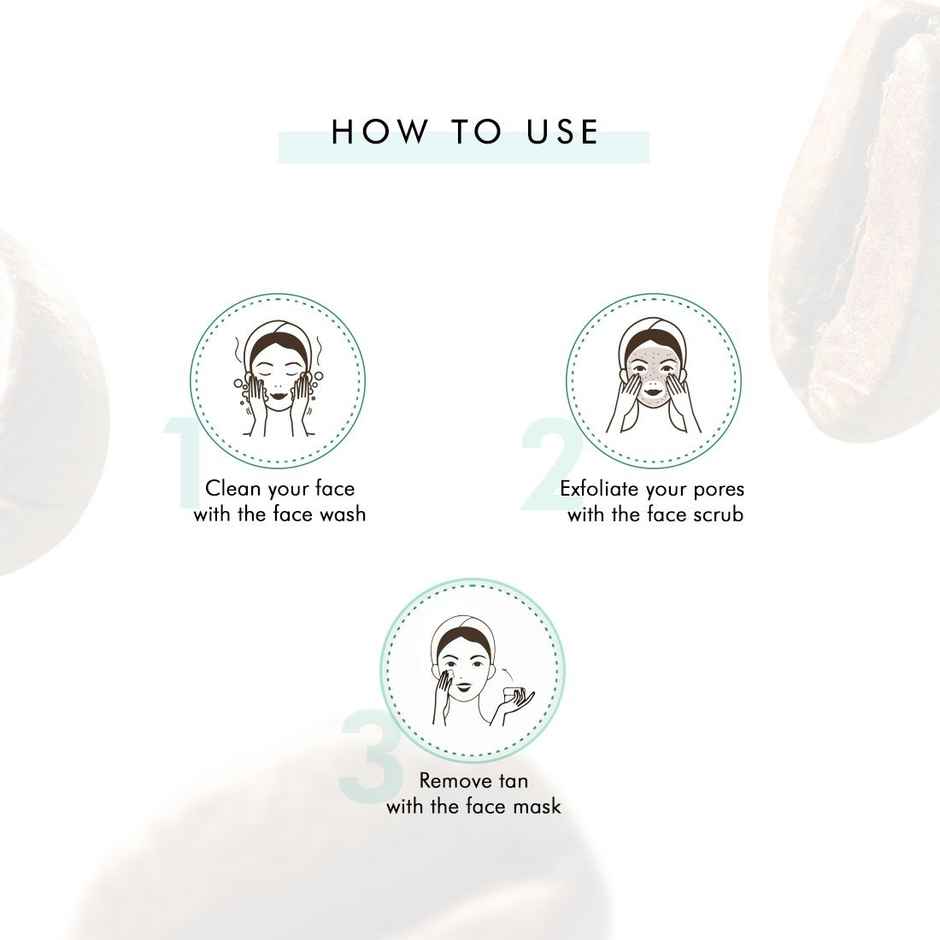 HOW TO USE

1
Clean your face with the face wash

2
Exfoliate your pores with the face scrub

3
Remove tan with the face mask